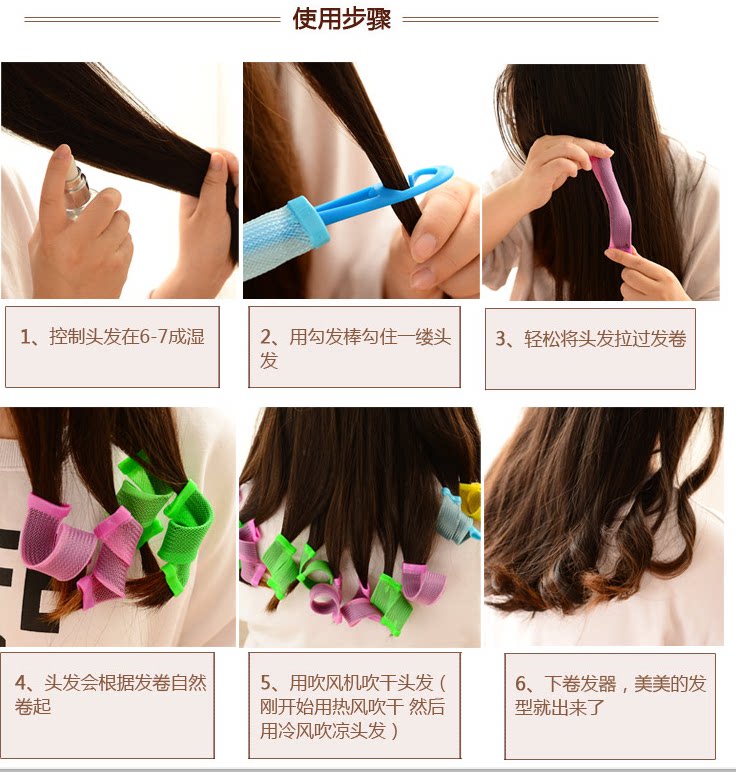 使用步骤

1、控制头发在6-7成湿

2、用勾发棒勾住一缕头发

3、轻松将头发拉过发卷

4、头发会根据发卷自然卷起

5、用吹风机吹干头发（刚开始用热风吹干 然后用冷风吹凉头发）

6、下卷发器，美美的发型就出来了