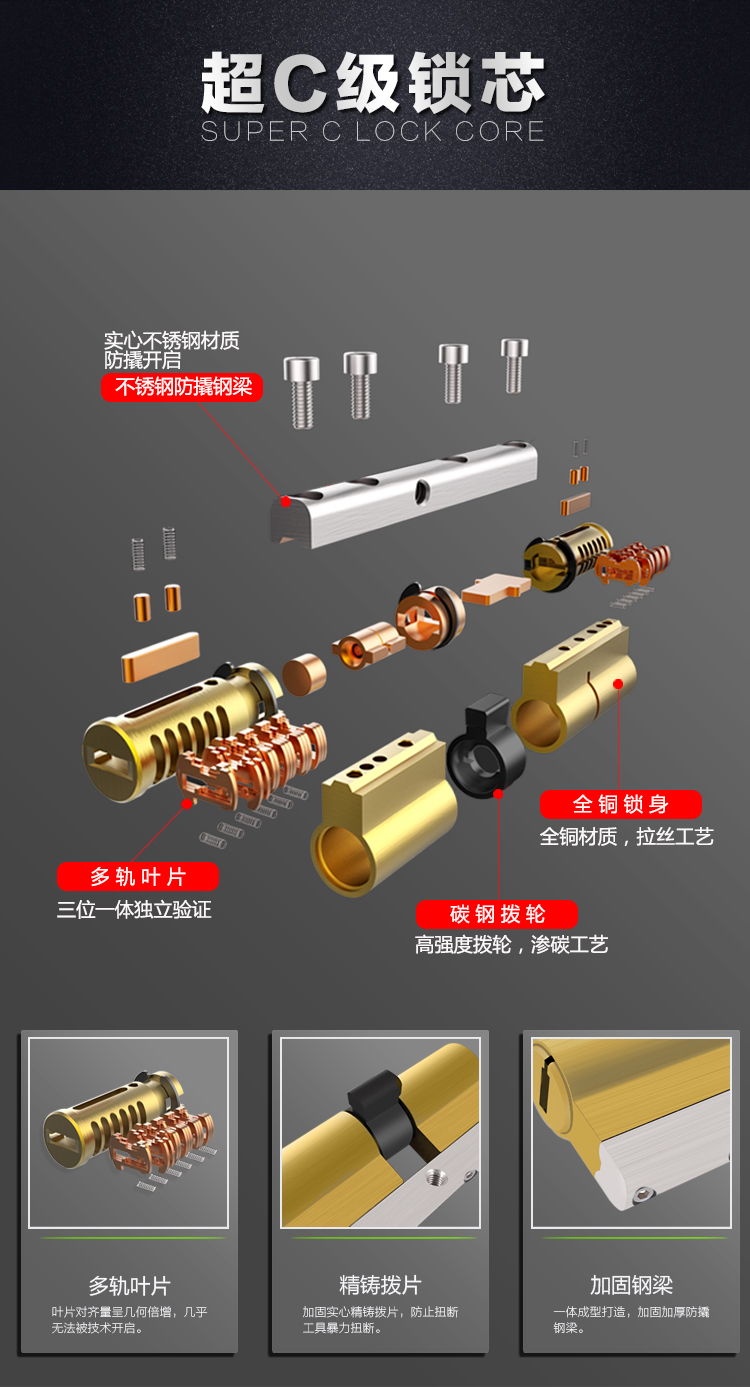 超C级锁芯
SUPER C LOCK CORE

实心不锈钢材质
防撬开启
不锈钢防撬钢梁

全铜锁身
全铜材质，拉丝工艺

多轨叶片
三位一体独立验证

碳钢拨轮
高强度拨轮，渗碳工艺

多轨叶片
叶片对齐量呈几何倍增，几乎无法被技术开启。

精铸拨片
加固实心精铸拨片，防止扭断工具暴力扭断。

加固钢梁
一体成型打造，加固加厚防撬钢梁。