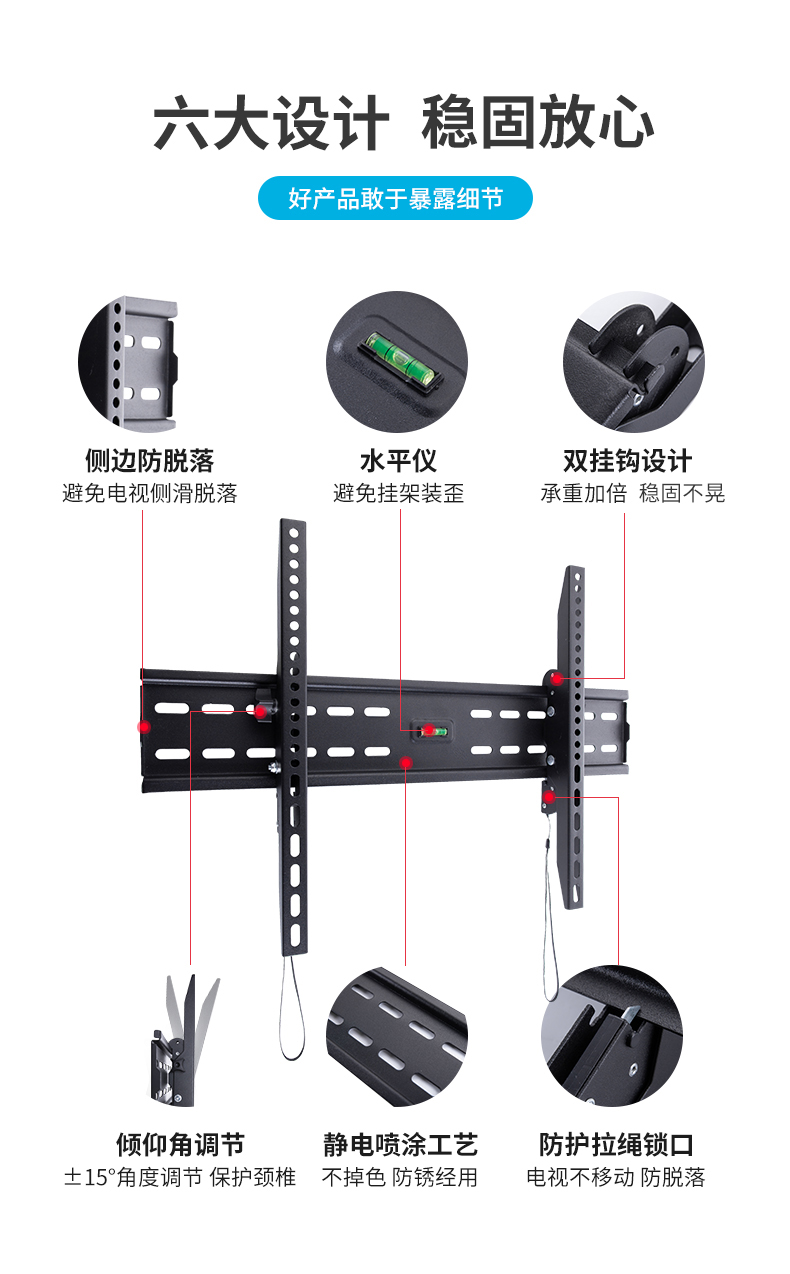 六大设计 稳固放心

好产品敢于暴露细节

侧边防脱落
避免电视侧滑脱落

水平仪
避免挂架装歪

双挂钩设计
承重加倍 稳固不晃

倾仰角调节
±15°角度调节 保护颈椎

静电喷涂工艺
不掉色 防锈经用

防护拉绳锁口
电视不移动 防脱落