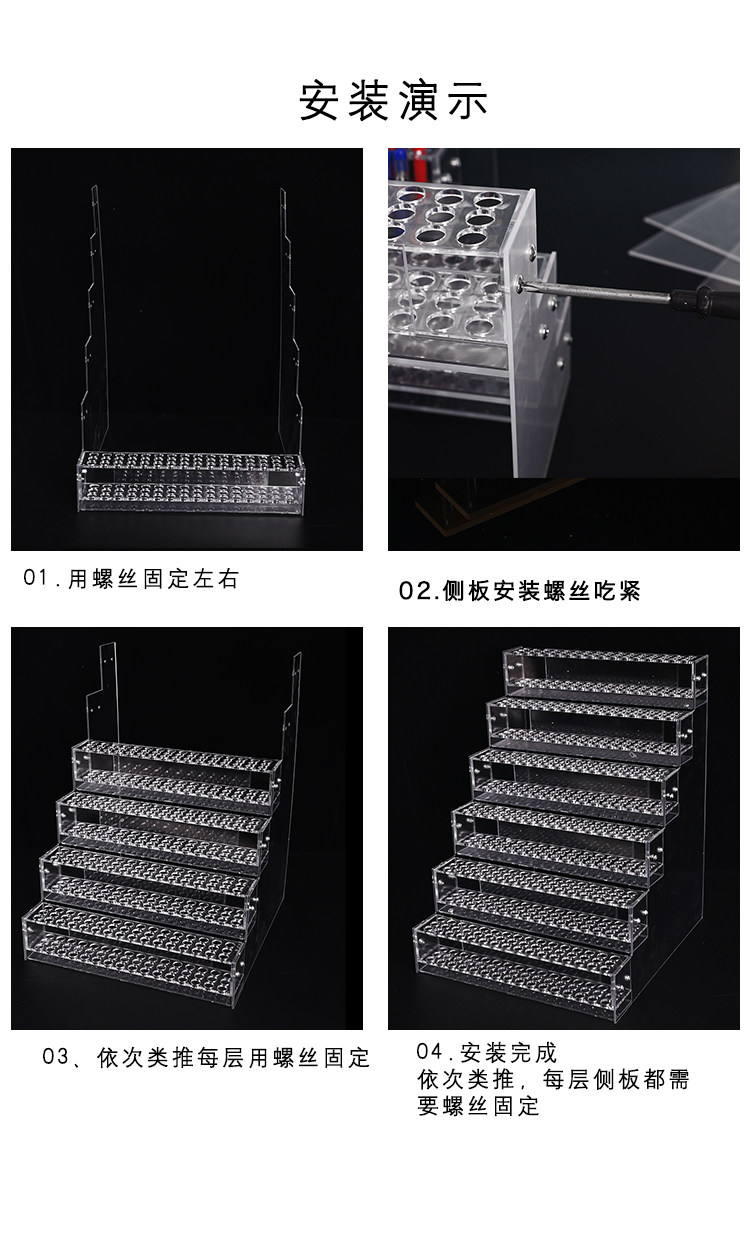 安装演示

01.用螺丝固定左右

02.侧板安装螺丝吃紧

03、依次类推每层用螺丝固定

04.安装完成
依次类推，每层侧板都需要螺丝固定