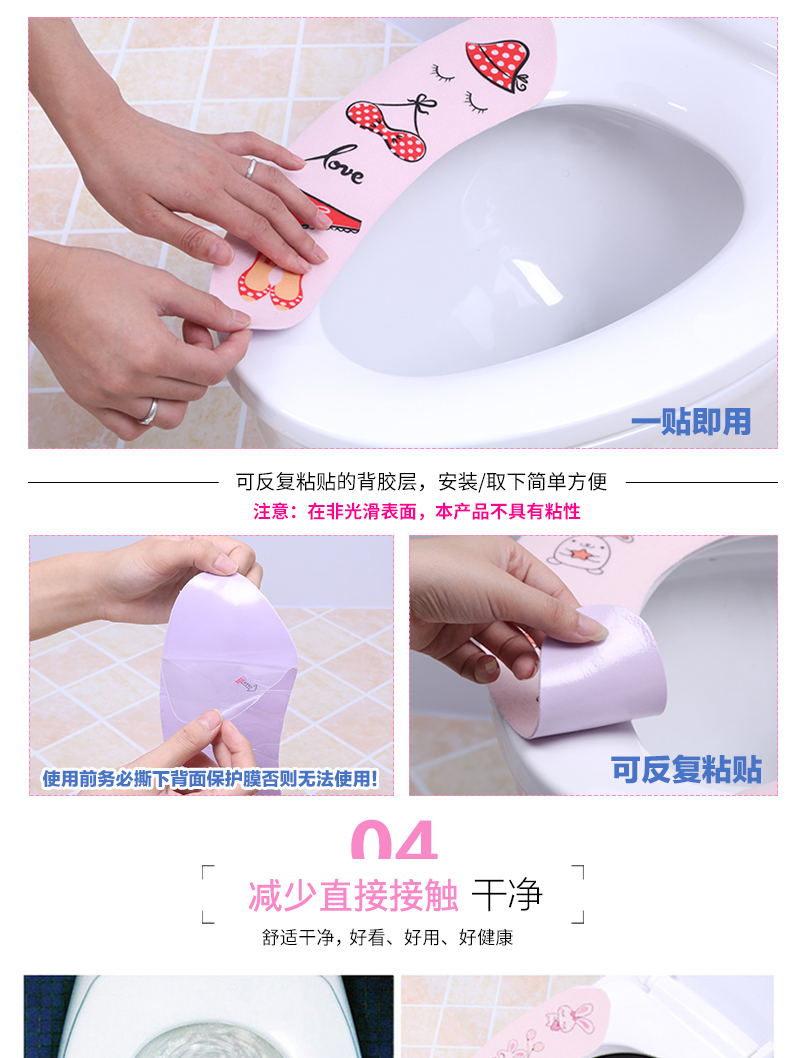 love

一贴即用

可反复粘贴的背胶层，安装/取下简单方便

注意：在非光滑表面，本产品不具有粘性

使用前务必撕下背面保护膜否则无法使用！

可反复粘贴

04

减少直接接触 干净

舒适干净，好看、好用、好健康