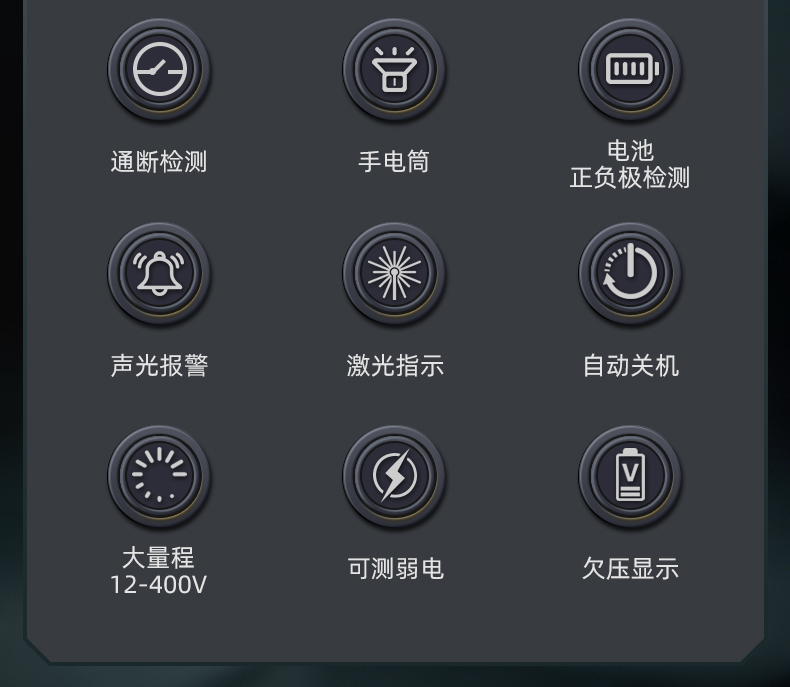 通断检测

手电筒

电池
正负极检测

声光报警

激光指示

自动关机

大量程
12-400V

可测弱电

欠压显示