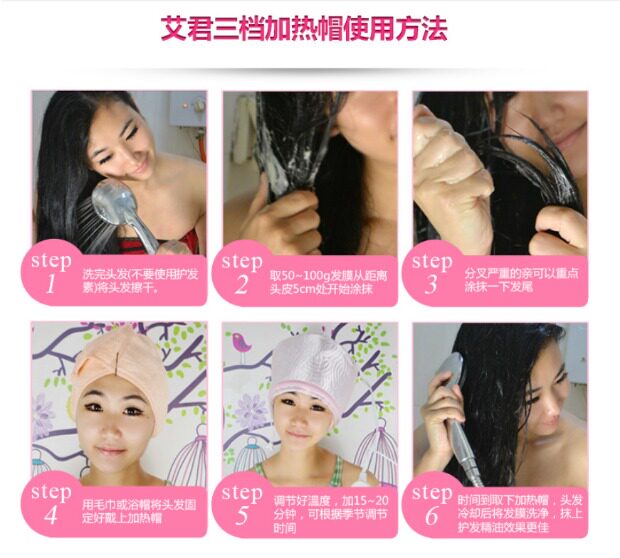 艾君三档加热帽使用方法

step 1 洗完头发(不要使用护发素)将头发擦干。

step 2 取50~100g发膜从距离头皮5cm处开始涂抹

step 3 分叉严重的亲可以重点涂抹一下发尾

step 4 用毛巾或浴帽将头发固定好戴上加热帽

step 5 调节好温度，加15~20分钟，可根据季节调节时间

step 6 时间到取下加热帽，头发冷却后将发膜洗净，抹上护发精油效果更佳