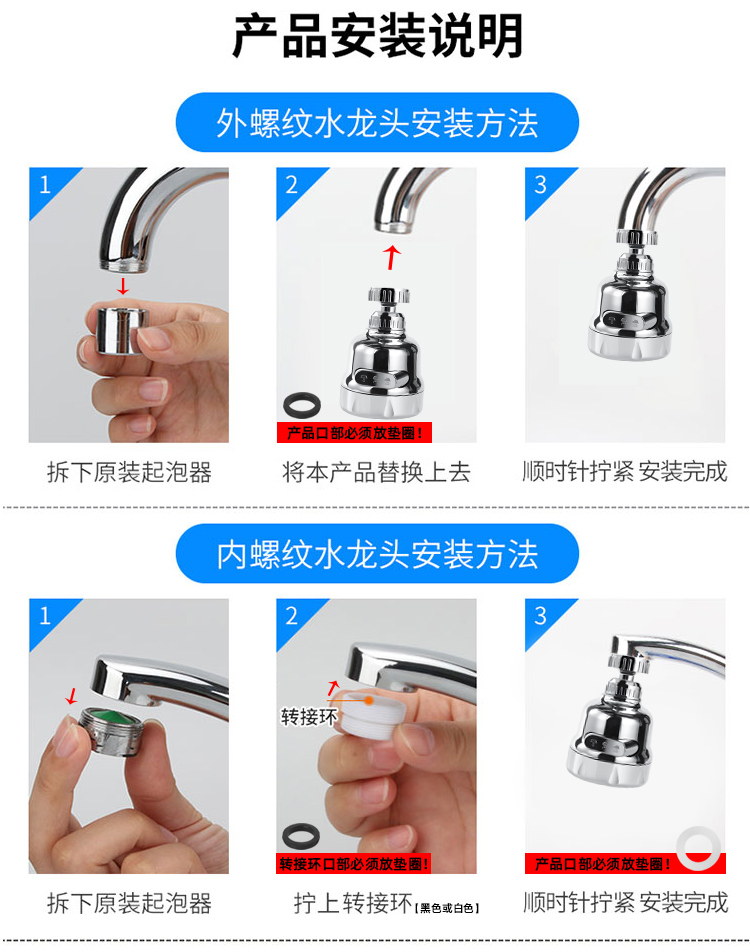 产品安装说明

外螺纹水龙头安装方法

1

拆下原装起泡器

2

产品口部必须放垫圈！

将本产品替换上去

3

顺时针拧紧 安装完成

内螺纹水龙头安装方法

1

拆下原装起泡器

2

转接环

转接环口部必须放垫圈！

拧上转接环【黑色或白色】

3

产品口部必须放垫圈！

顺时针拧紧 安装完成