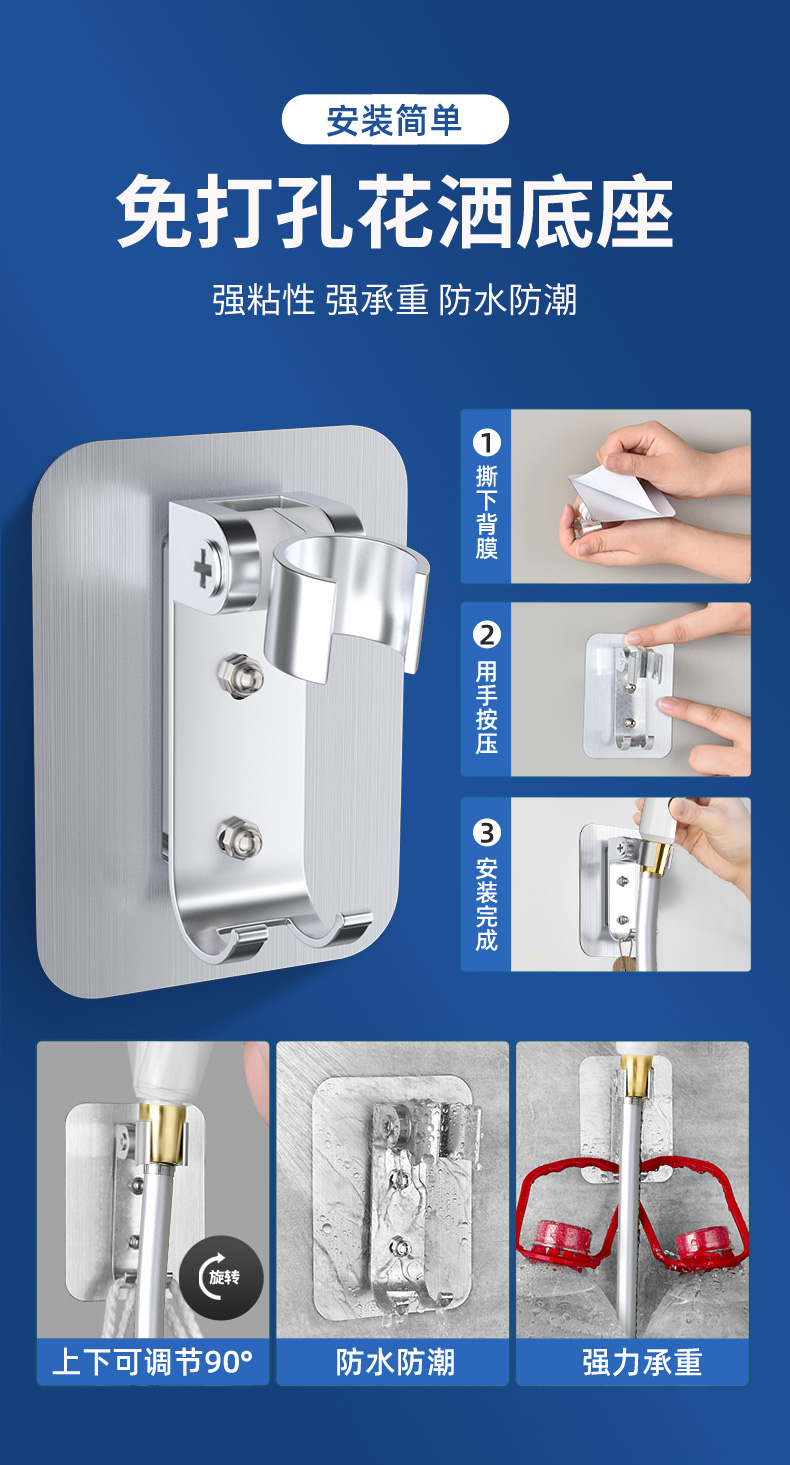 安装简单

免打孔花洒底座

强粘性 强承重 防水防潮

1 撕下背膜

2 用手按压

3 安装完成

旋转

上下可调节90°

防水防潮

强力承重