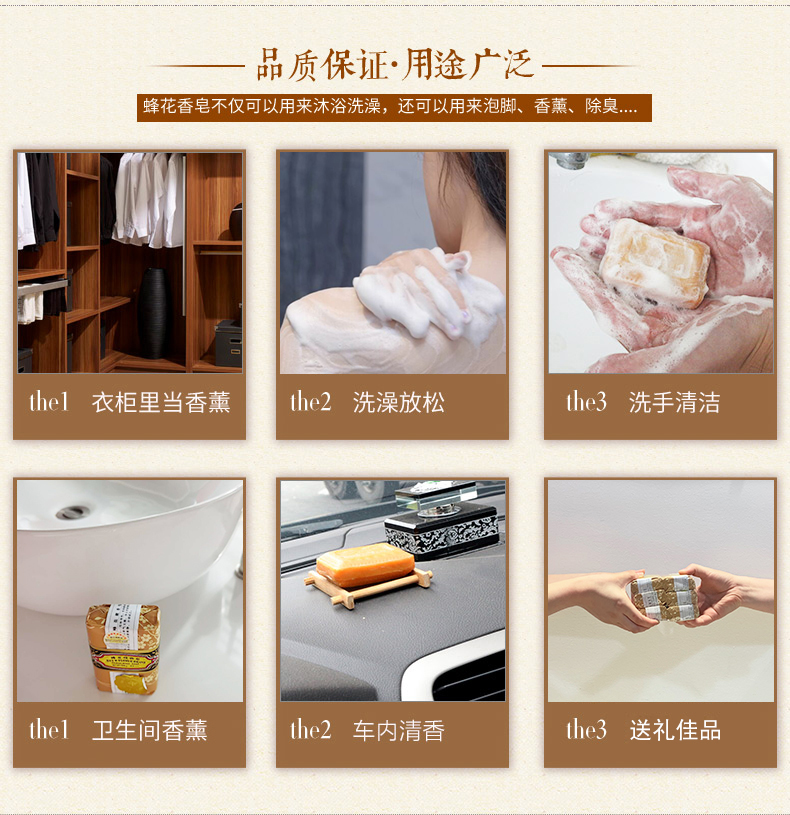 品质保证·用途广泛

蜂花香皂不仅可以用来沐浴洗澡，还可以用来泡脚、香薰、除臭....

the1 衣柜里当香薰

the2 洗澡放松

the3 洗手清洁

the1 卫生间香薰

the2 车内清香

the3 送礼佳品