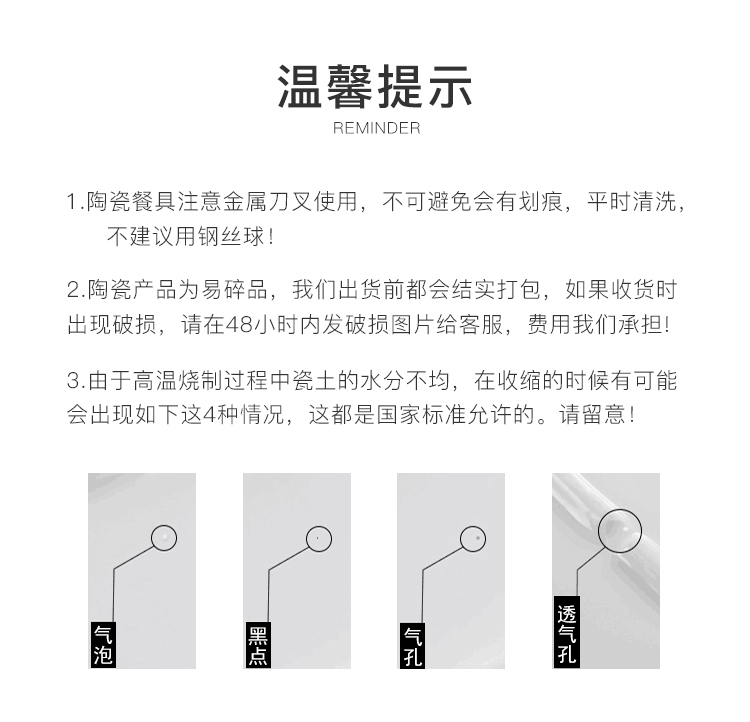 温馨提示
REMINDER

1.陶瓷餐具注意金属刀叉使用，不可避免会有划痕，平时清洗，不建议用钢丝球！

2.陶瓷产品为易碎品，我们出货前都会结实打包，如果收货时出现破损，请在48小时内发破损图片给客服，费用我们承担!

3.由于高温烧制过程中瓷土的水分不均，在收缩的时候有可能会出现如下这4种情况，这都是国家标准允许的。请留意！

气泡

黑点

气孔

透气孔