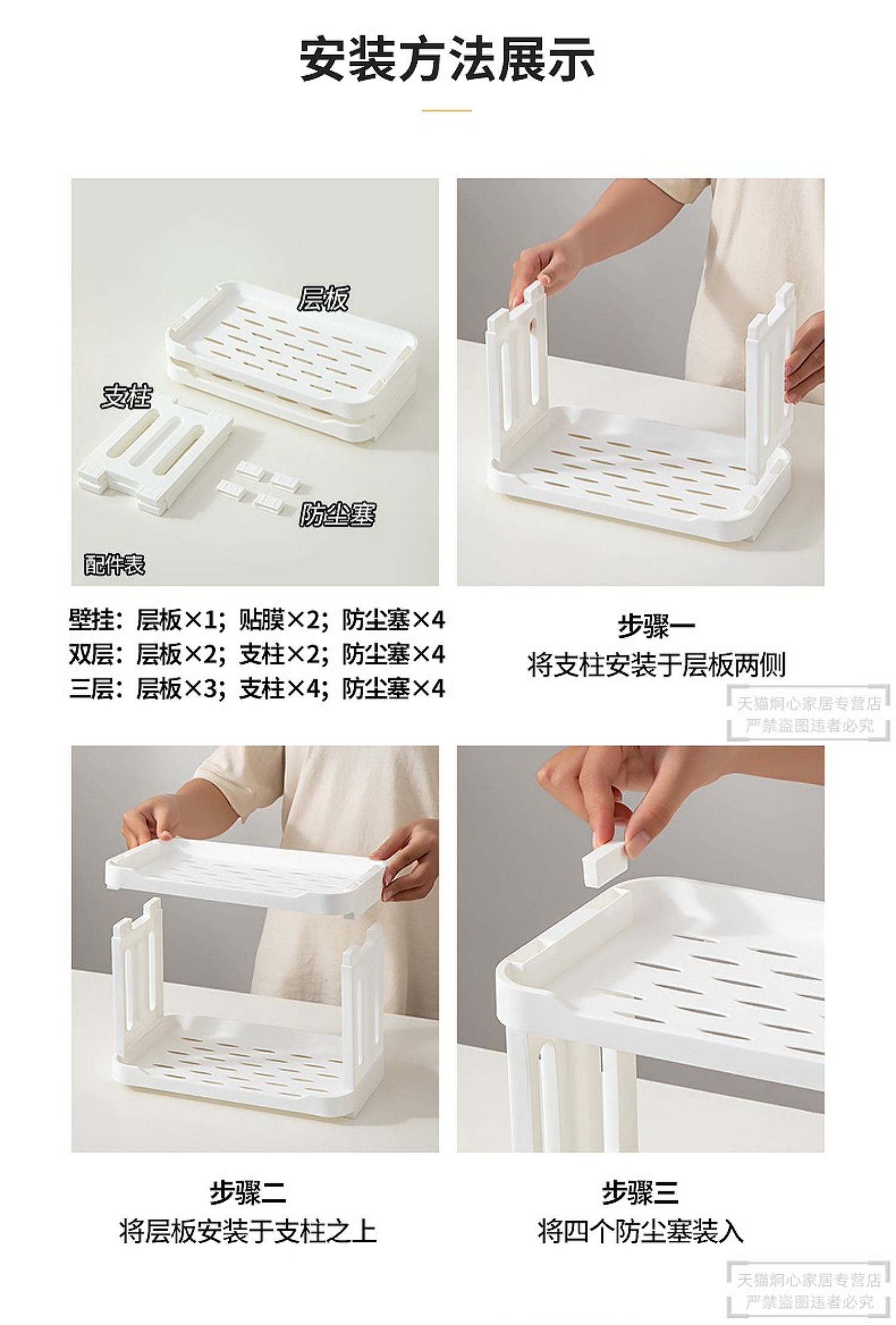 安装方法展示

层板

支柱

防尘塞

配件表

壁挂：层板×1；贴膜×2；防尘塞×4
双层：层板×2；支柱×2；防尘塞×4
三层：层板×3；支柱×4；防尘塞×4

步骤一
将支柱安装于层板两侧

天猫炯心家居专营店
严禁盗图违者必究

步骤二
将层板安装于支柱之上

步骤三
将四个防尘塞装入

天猫炯心家居专营店
严禁盗图违者必究