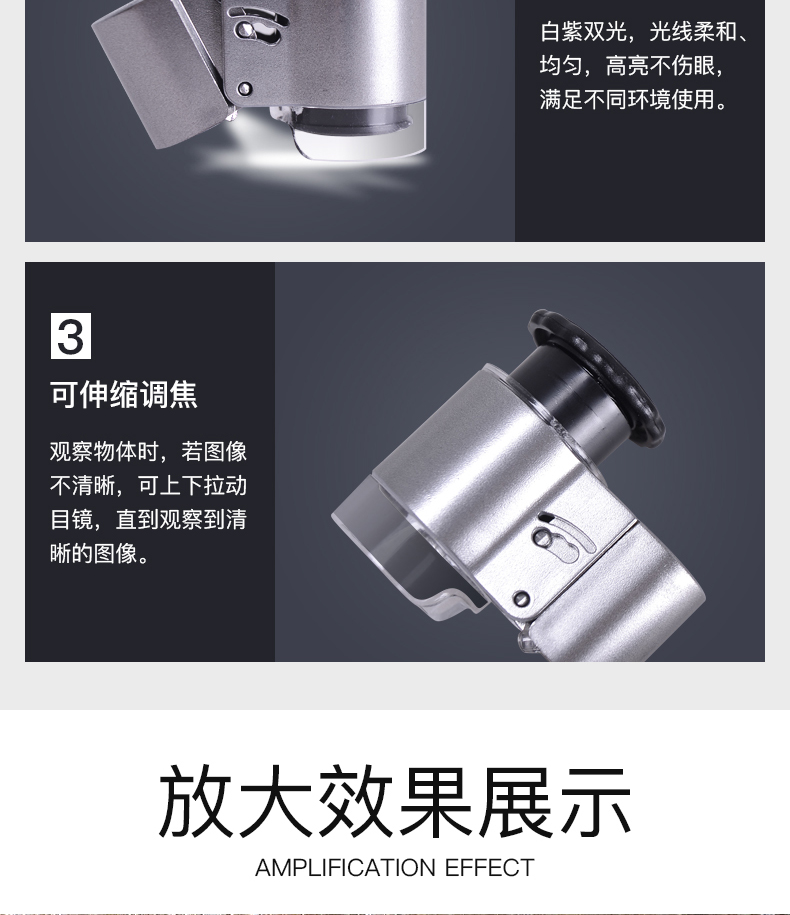 白紫双光，光线柔和、均匀，高亮不伤眼，满足不同环境使用。

3

可伸缩调焦

观察物体时，若图像不清晰，可上下拉动目镜，直到观察到清晰的图像。

放大效果展示

AMPLIFICATION EFFECT