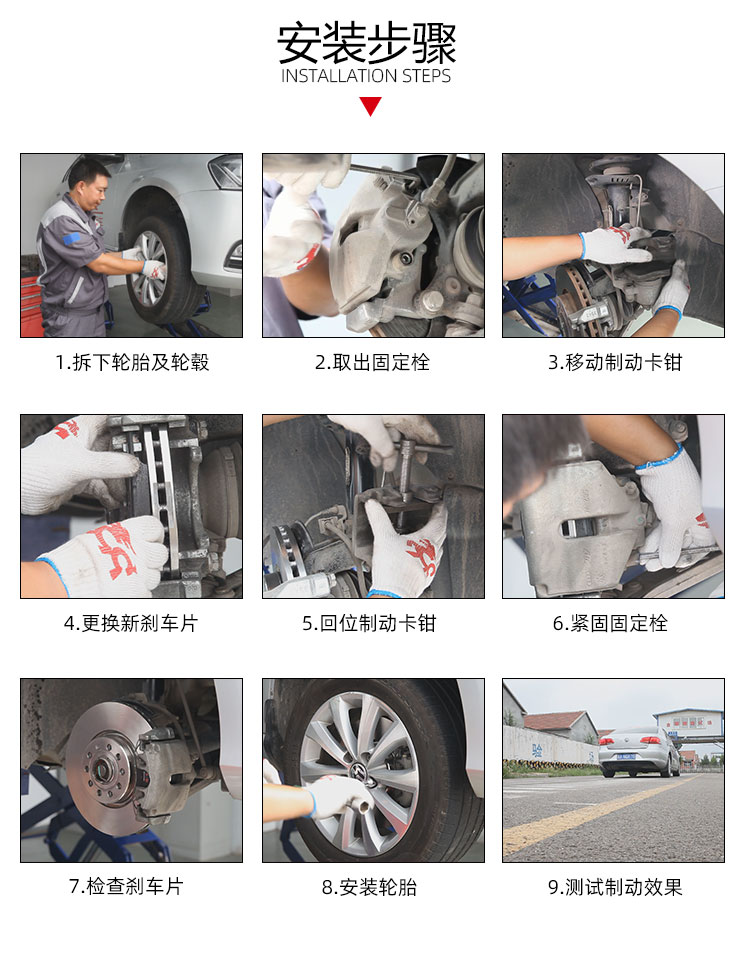 安装步骤
INSTALLATION STEPS

1.拆下轮胎及轮毂

2.取出固定栓

3.移动制动卡钳

4.更换新刹车片

5.回位制动卡钳

6.紧固固定栓

7.检查刹车片

8.安装轮胎

9.测试制动效果