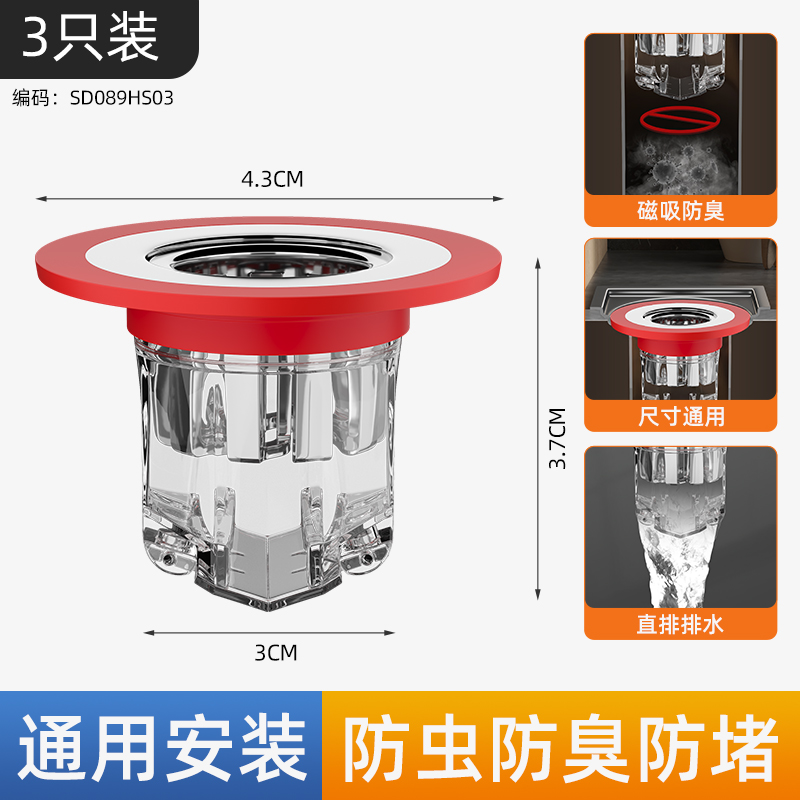 3只装

编码：SD089HS03

4.3CM

3.7CM

3CM

磁吸防臭

尺寸通用

直排排水

通用安装

防虫防臭防堵