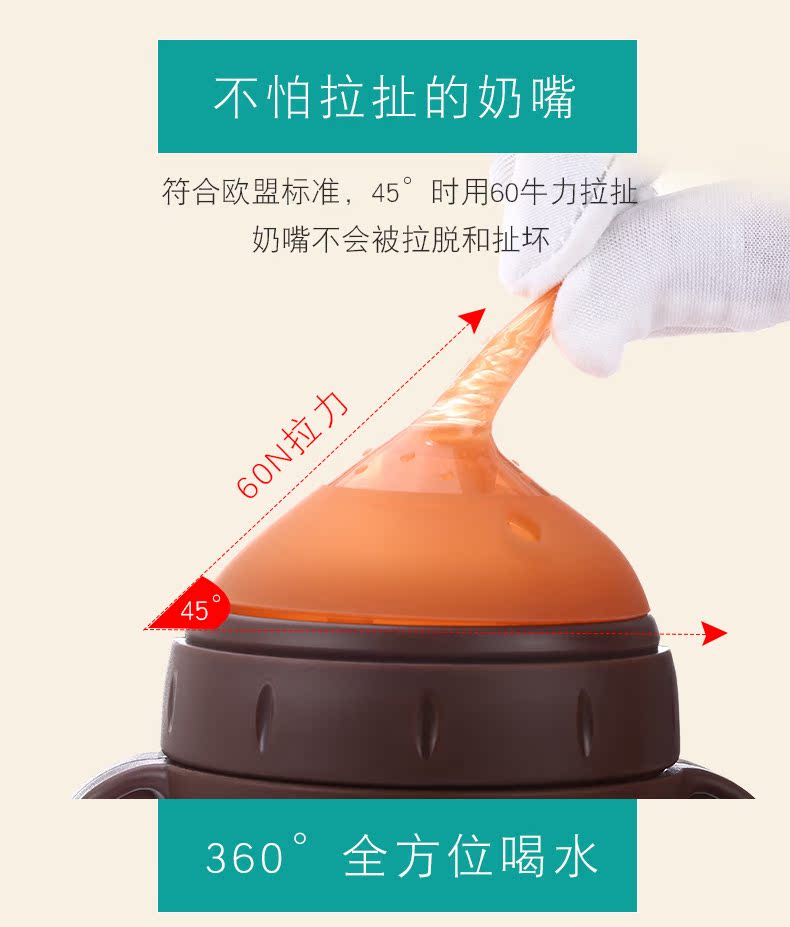 不怕拉扯的奶嘴

符合欧盟标准，45°时用60牛力拉扯
奶嘴不会被拉脱和扯坏

60N拉力

45°

360°全方位喝水