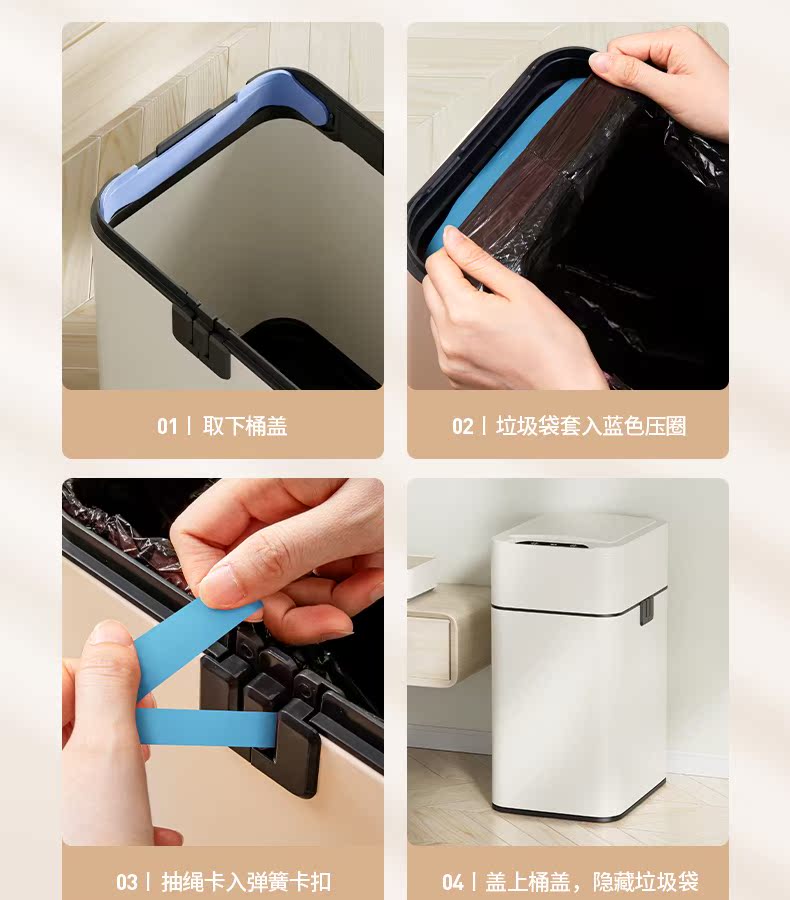 01 | 取下桶盖

02 | 垃圾袋套入蓝色压圈

03 | 抽绳卡入弹簧卡扣

04 | 盖上桶盖，隐藏垃圾袋