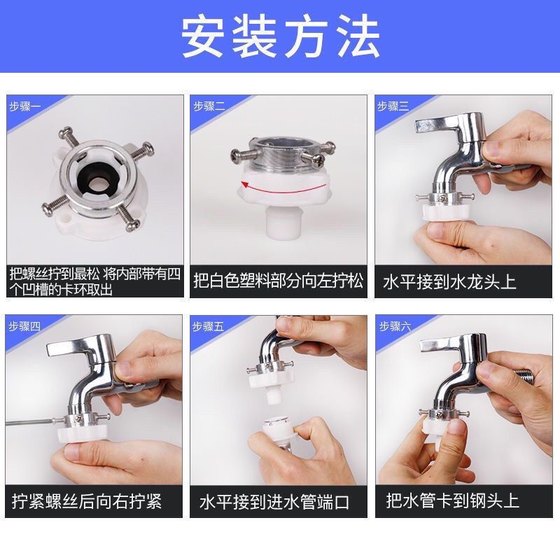 安装方法

步骤一

把螺丝拧到最松 将内部带有四个凹槽的卡环取出

步骤二

把白色塑料部分向左拧松

步骤三

水平接到水龙头上

步骤四

拧紧螺丝后向右拧紧

步骤五

水平接到进水管端口

步骤六

把水管卡到钢头上