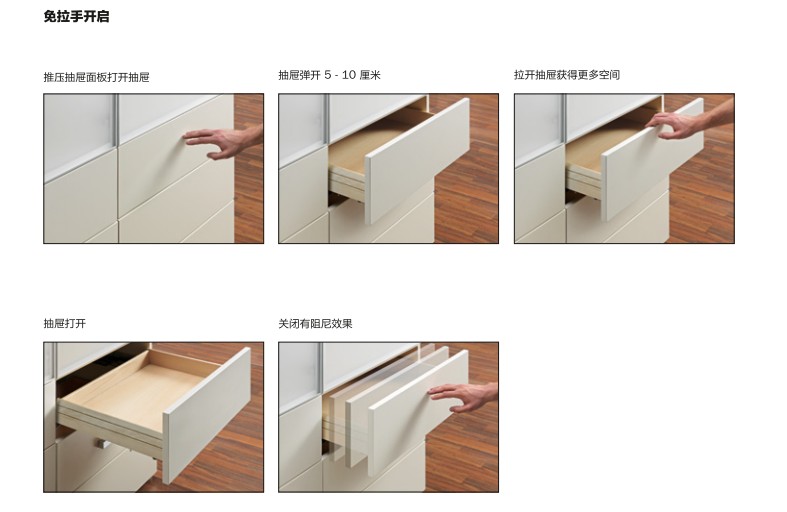 免拉手开启

推压抽屉面板打开抽屉

抽屉弹开 5 - 10 厘米

拉开抽屉获得更多空间

抽屉打开

关闭有阻尼效果