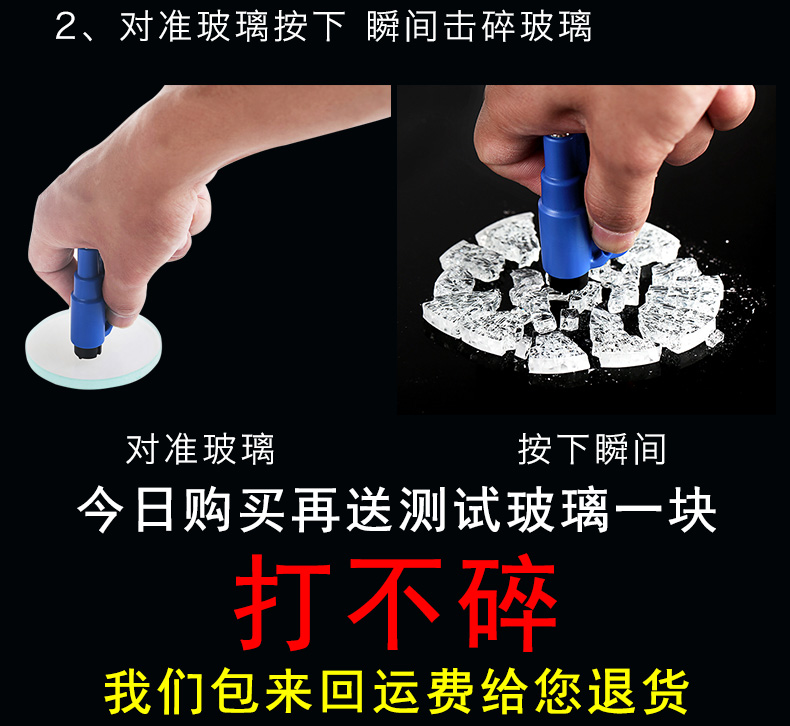 2、对准玻璃按下 瞬间击碎玻璃

对准玻璃

按下瞬间

今日购买再送测试玻璃一块

打不碎

我们包来回运费给您退货