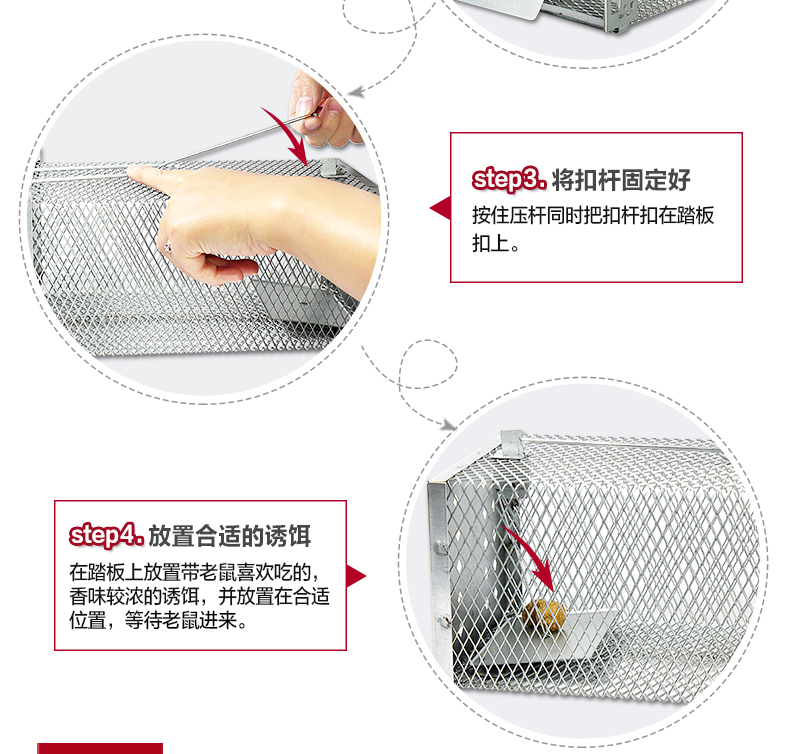 step3. 将扣杆固定好

按住压杆同时把扣杆扣在踏板扣上。

step4. 放置合适的诱饵

在踏板上放置带老鼠喜欢吃的，香味较浓的诱饵，并放置在合适位置，等待老鼠进来。