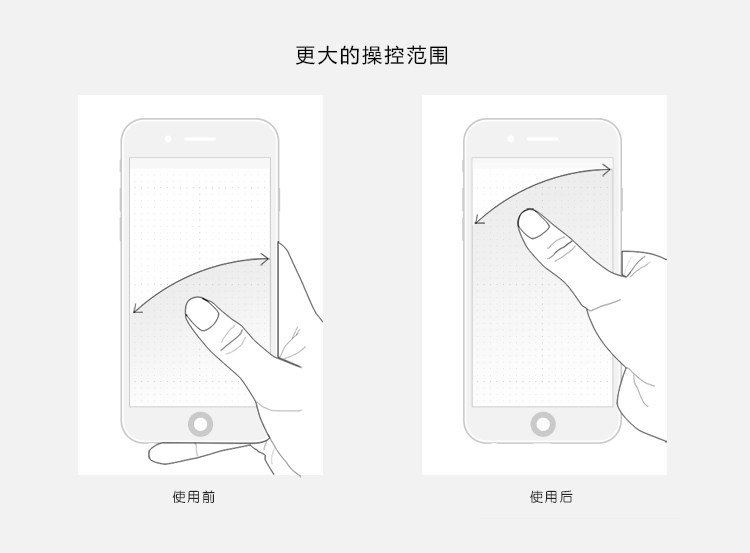 更大的操控范围

使用前

使用后