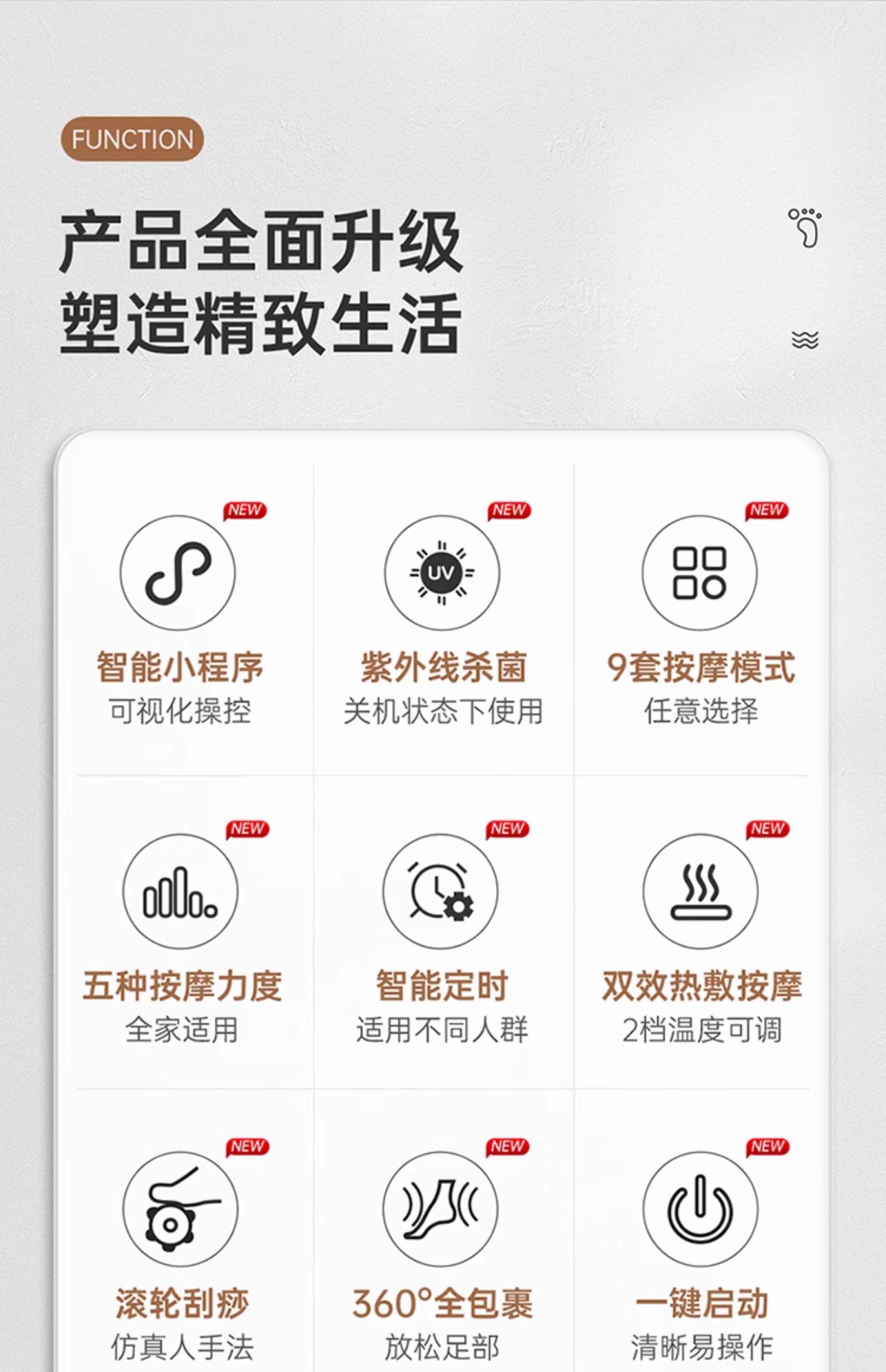 FUNCTION

产品全面升级
塑造精致生活

NEW
智能小程序
可视化操控

NEW
UV
紫外线杀菌
关机状态下使用

NEW
9套按摩模式
任意选择

NEW
五种按摩力度
全家适用

NEW
智能定时
适用不同人群

NEW
双效热敷按摩
2档温度可调

NEW
滚轮刮痧
仿真人手法

NEW
360°全包裹
放松足部

NEW
一键启动
清晰易操作