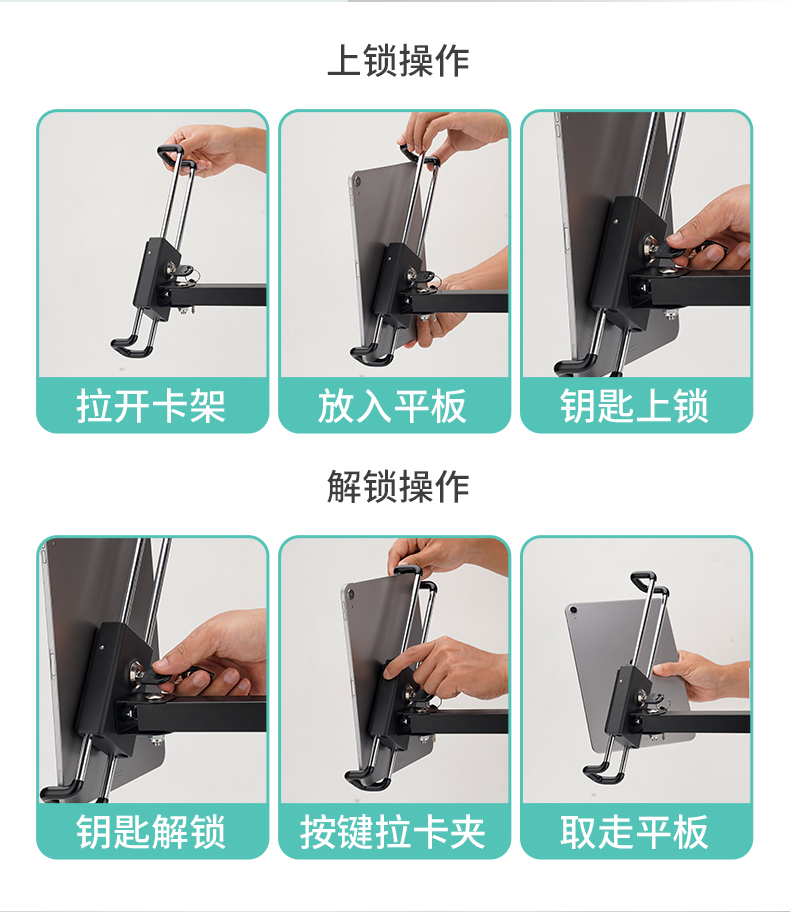 上锁操作

拉开卡架

放入平板

钥匙上锁

解锁操作

钥匙解锁

按键拉卡夹

取走平板