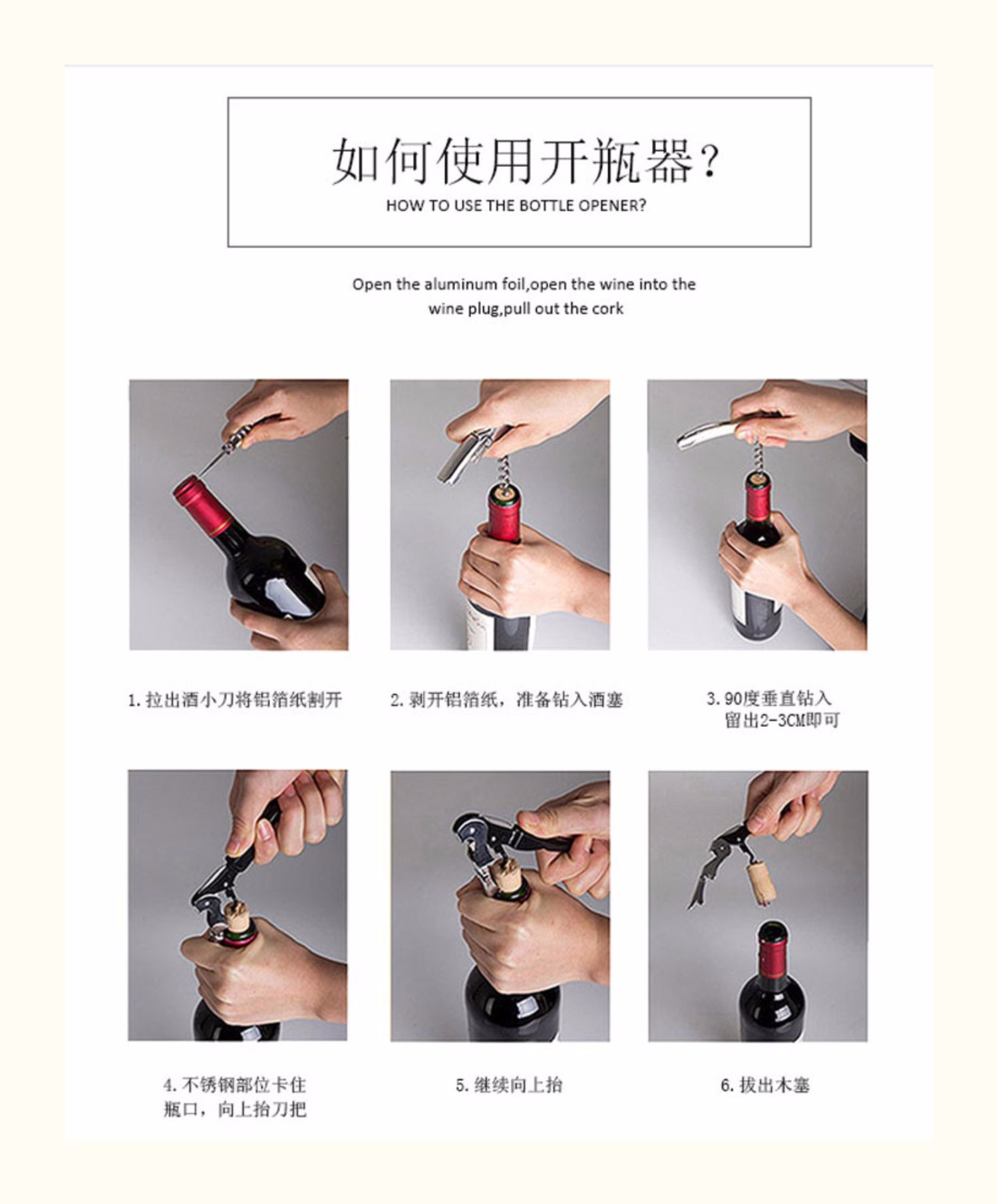 如何使用开瓶器？
HOW TO USE THE BOTTLE OPENER?

Open the aluminum foil,open the wine into the wine plug,pull out the cork

1. 拉出酒小刀将铝箔纸割开

2. 剥开铝箔纸，准备钻入酒塞

3. 90度垂直钻入
留出2-3CM即可

4. 不锈钢部位卡住
瓶口，向上抬刀把

5. 继续向上抬

6. 拔出木塞