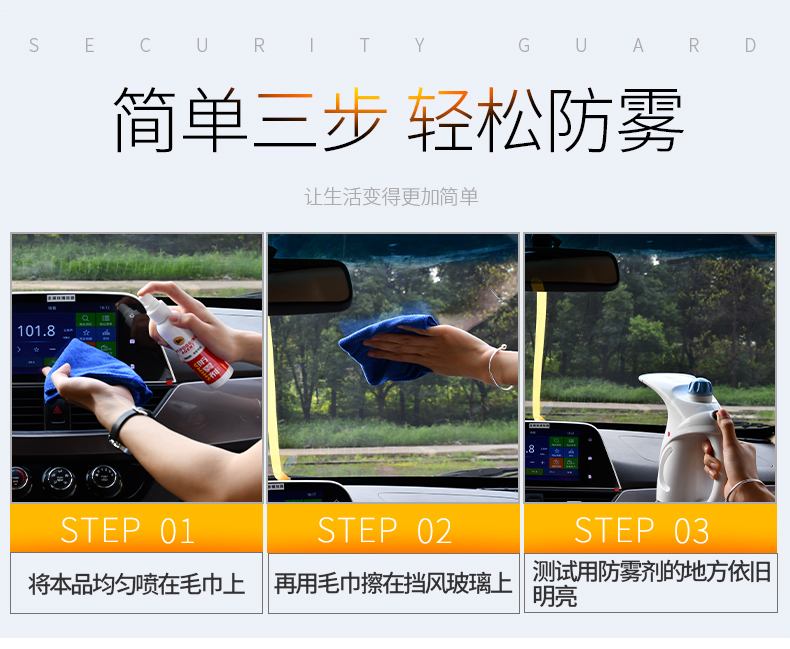 SECURITY GUARD

简单三步 轻松防雾

让生活变得更加简单

101.8

STEP 01

将本品均匀喷在毛巾上

STEP 02

再用毛巾擦在挡风玻璃上

STEP 03

测试用防雾剂的地方依旧明亮