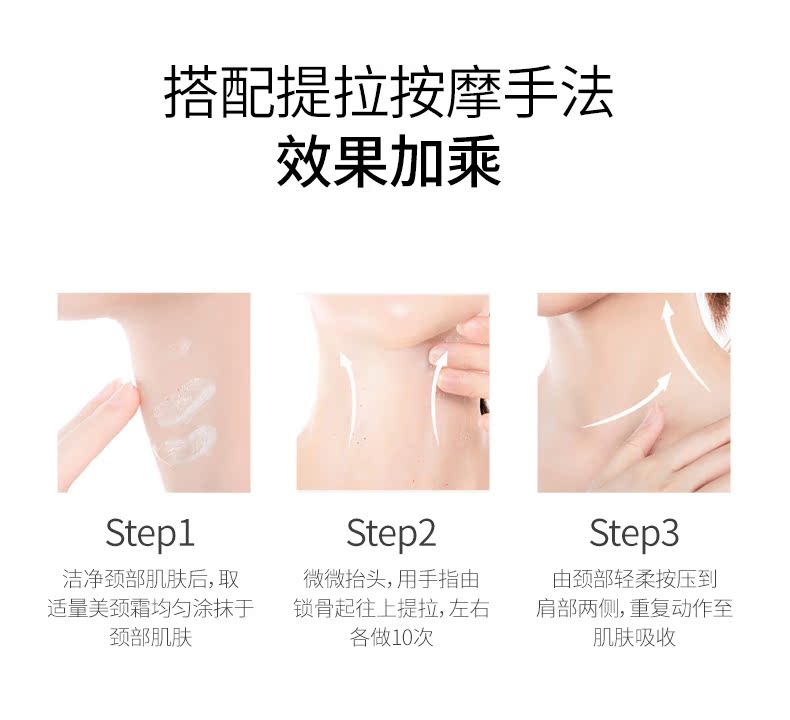 搭配提拉按摩手法
效果加乘

Step1
洁净颈部肌肤后，取适量美颈霜均匀涂抹于颈部肌肤

Step2
微微抬头，用手指由锁骨起往上提拉，左右各做10次

Step3
由颈部轻柔按压到肩部两侧，重复动作至肌肤吸收