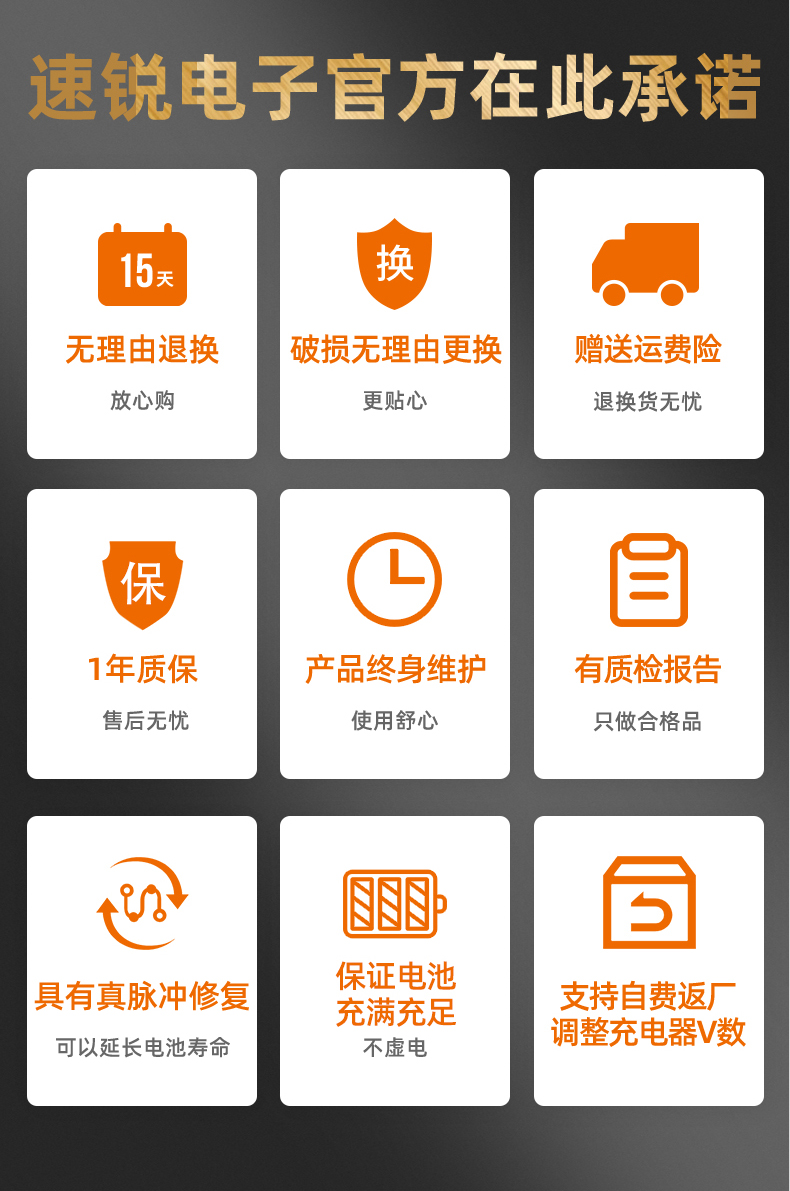 速锐电子官方在此承诺

15天

无理由退换

放心购

换

破损无理由更换

更贴心

赠送运费险

退换货无忧

保

1年质保

售后无忧

产品终身维护

使用舒心

有质检报告

只做合格品

具有真脉冲修复

可以延长电池寿命

保证电池
充满充足

不虚电

支持自费返厂
调整充电器V数