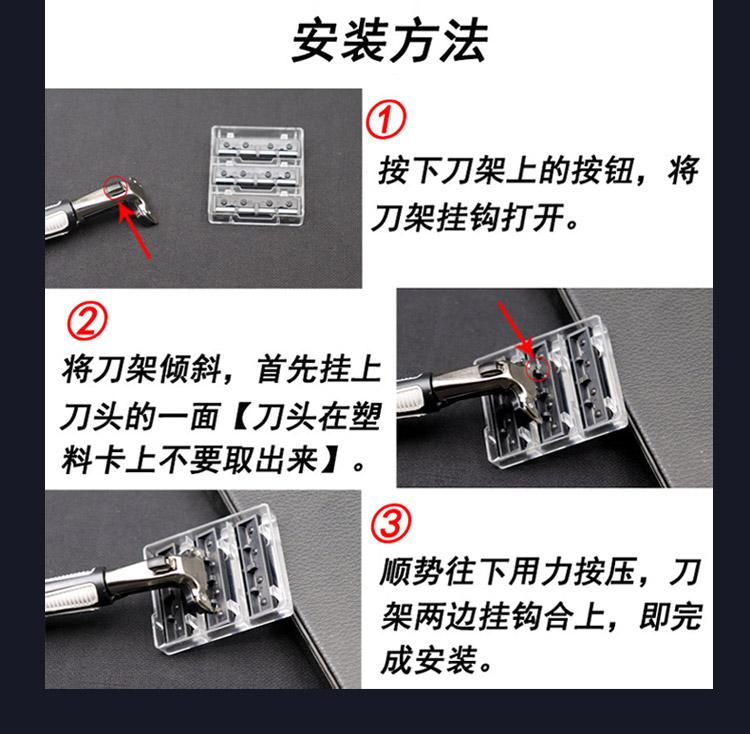 安装方法

①
按下刀架上的按钮，将刀架挂钩打开。

②
将刀架倾斜，首先挂上刀头的一面【刀头在塑料卡上不要取出来】。

③
顺势往下用力按压，刀架两边挂钩合上，即完成安装。