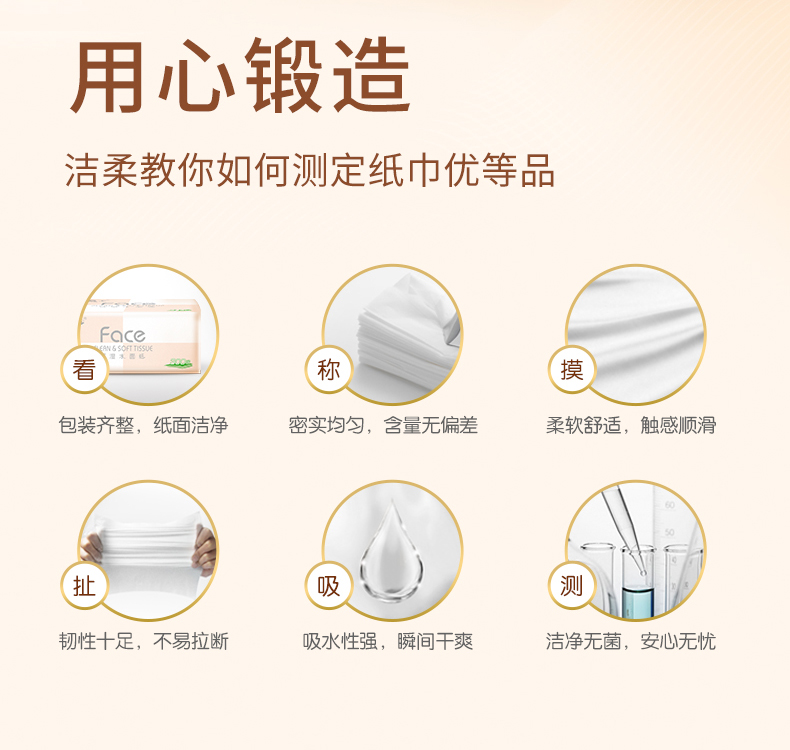 用心锻造

洁柔教你如何测定纸巾优等品

Face
CLEAN & SOFT TISSUE

看

包装齐整，纸面洁净

称

密实均匀，含量无偏差

摸

柔软舒适，触感顺滑

扯

韧性十足，不易拉断

吸

吸水性强，瞬间干爽

60
50

测

洁净无菌，安心无忧