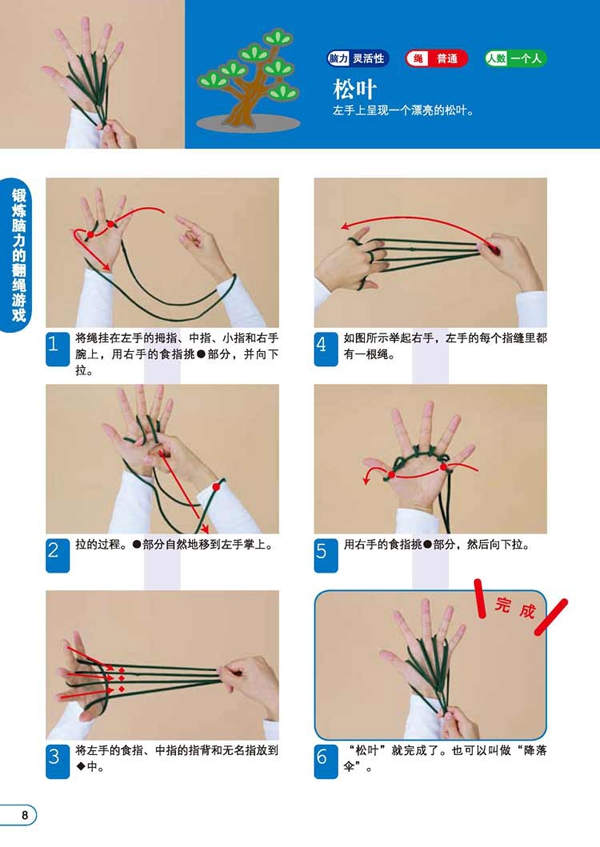 脑力 灵活性　绳 普通　人数 一个人

松叶

左手上呈现一个漂亮的松叶。

锻炼脑力的翻绳游戏

1 将绳挂在左手的拇指、中指、小指和右手腕上，用右手的食指挑●部分，并向下拉。

2 拉的过程。●部分自然地移到左手掌上。

3 将左手的食指、中指的指背和无名指放到◆中。

4 如图所示举起右手，左手的每个指缝里都有一根绳。

5 用右手的食指挑●部分，然后向下拉。

完成

6 “松叶”就完成了。也可以叫做“降落伞”。

8