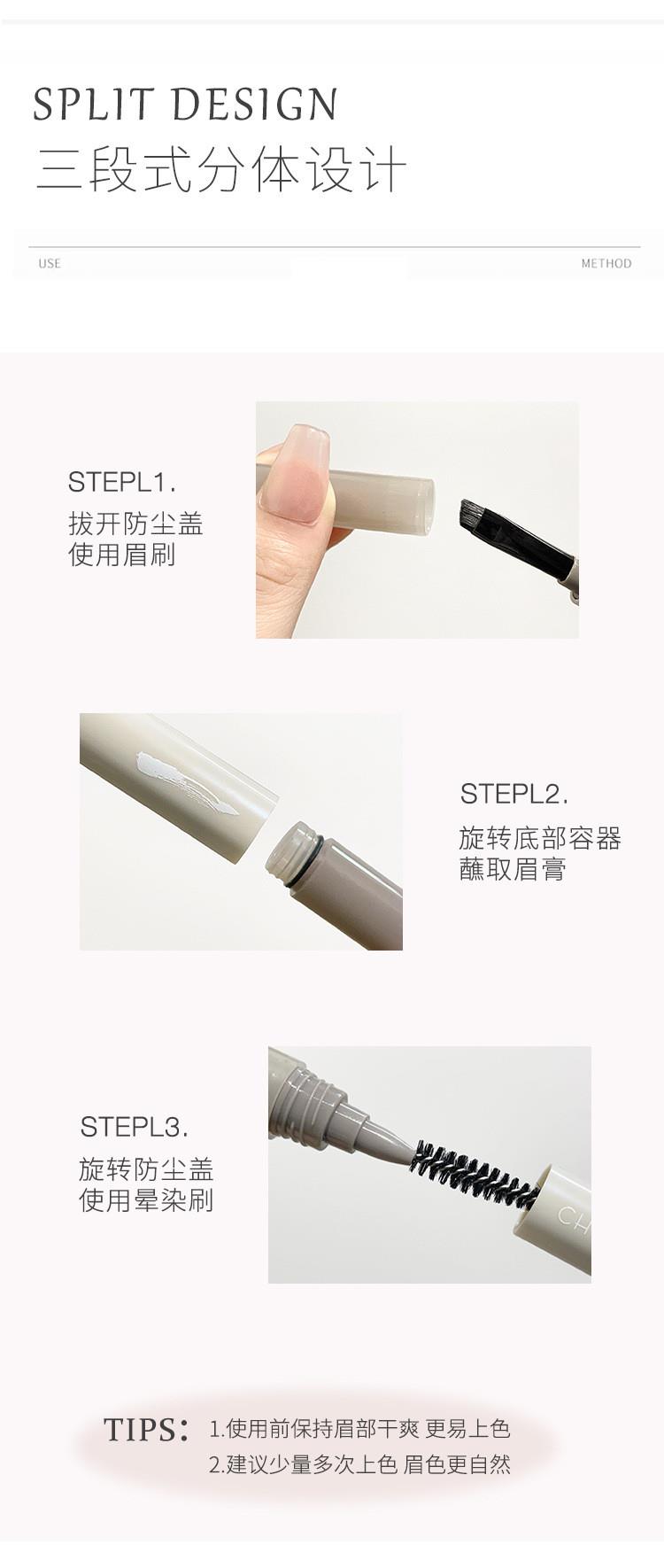 SPLIT DESIGN
三段式分体设计

USE METHOD

STEPL1.
拔开防尘盖
使用眉刷

STEPL2.
旋转底部容器
蘸取眉膏

STEPL3.
旋转防尘盖
使用晕染刷

CH

TIPS: 1.使用前保持眉部干爽 更易上色
2.建议少量多次上色 眉色更自然