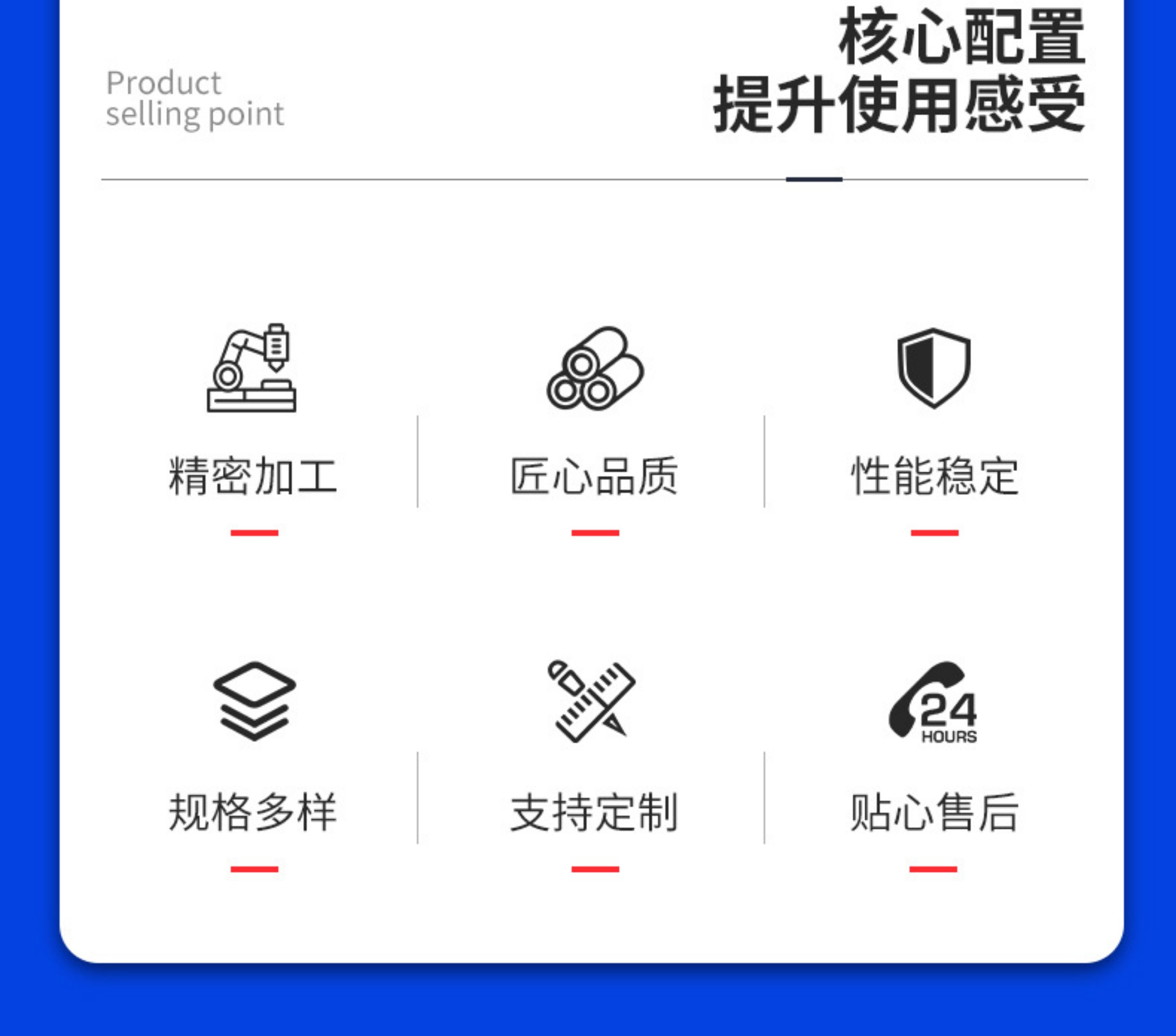 Product
selling point

核心配置
提升使用感受

精密加工

匠心品质

性能稳定

规格多样

支持定制

24
HOURS

贴心售后