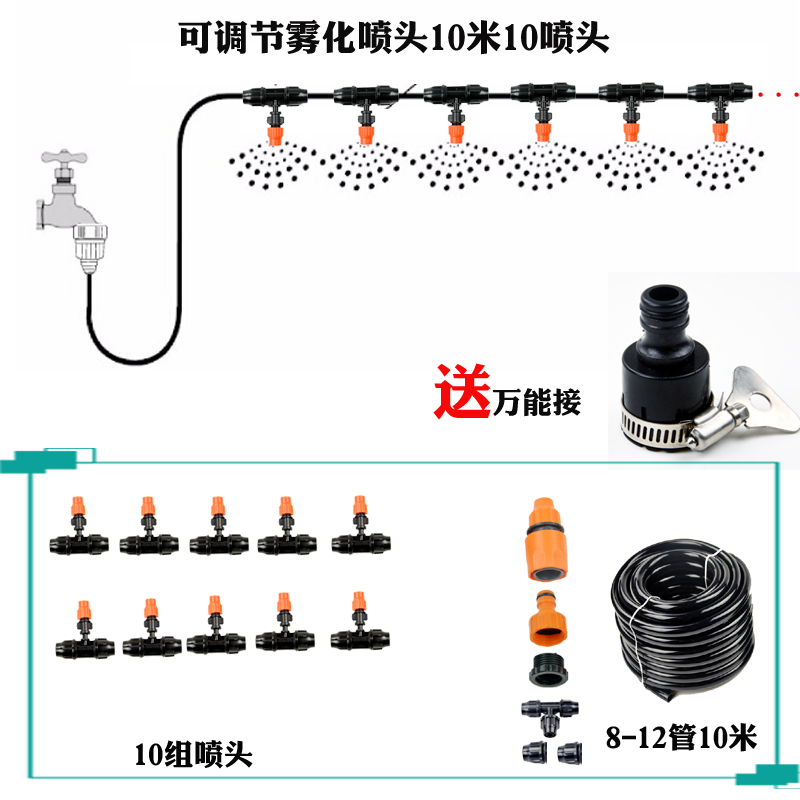 可调节雾化喷头10米10喷头

送万能接

10组喷头

8-12管10米