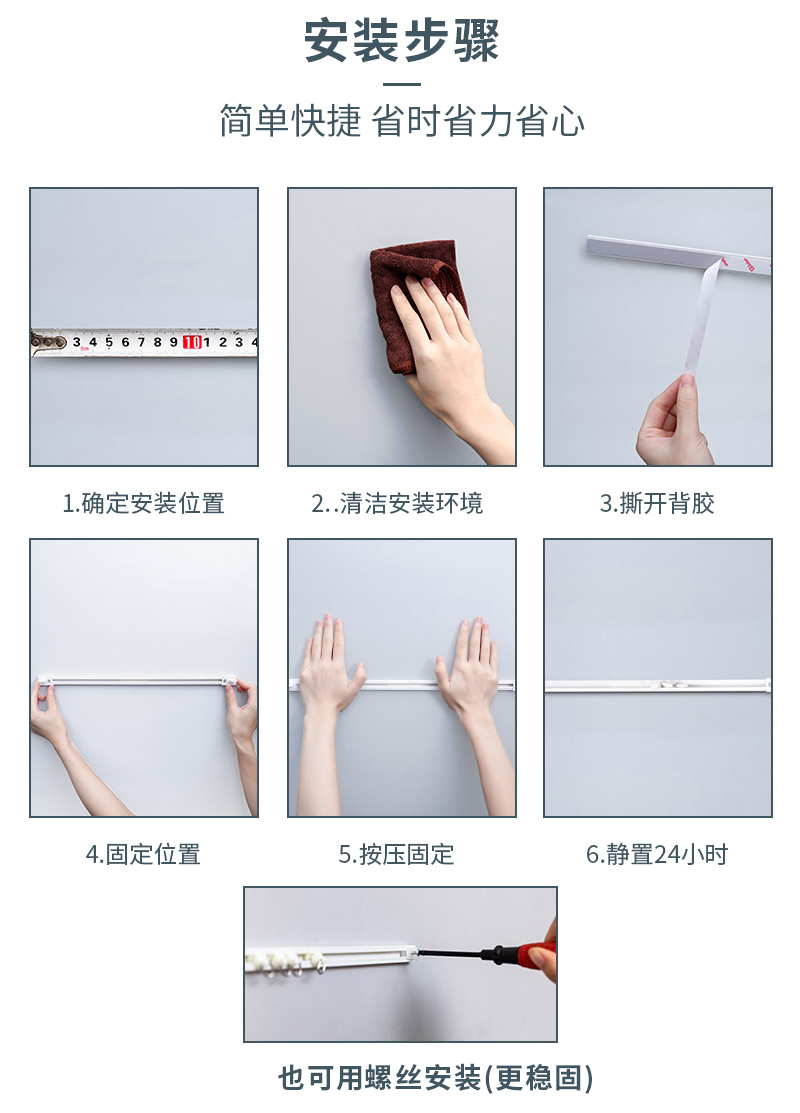 安装步骤

简单快捷 省时省力省心

3 4 5 6 7 8 9 10 1 2 3 4

1.确定安装位置

2..清洁安装环境

3.撕开背胶

4.固定位置

5.按压固定

6.静置24小时

也可用螺丝安装(更稳固)