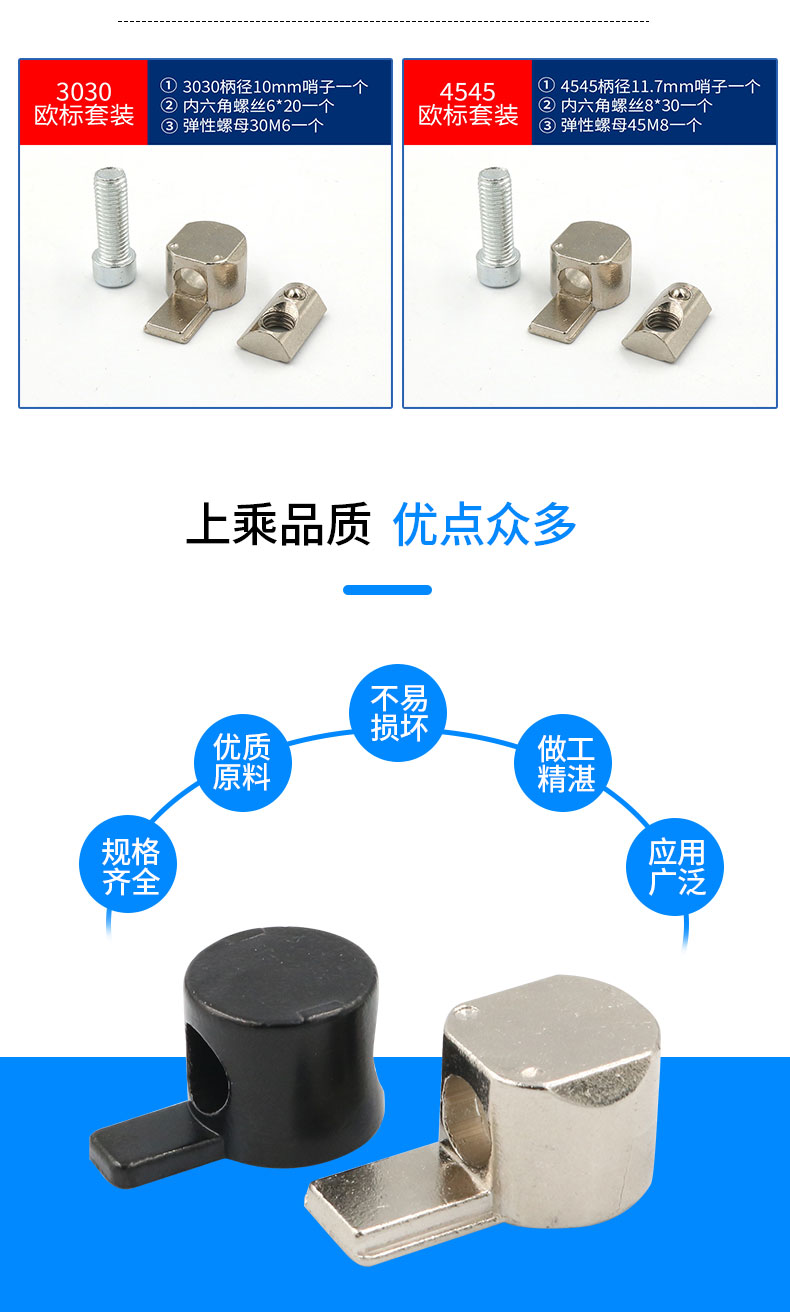 3030
欧标套装

① 3030柄径10mm哨子一个
② 内六角螺丝6*20一个
③ 弹性螺母30M6一个

4545
欧标套装

① 4545柄径11.7mm哨子一个
② 内六角螺丝8*30一个
③ 弹性螺母45M8一个

上乘品质 优点众多

规格齐全

优质原料

不易损坏

做工精湛

应用广泛