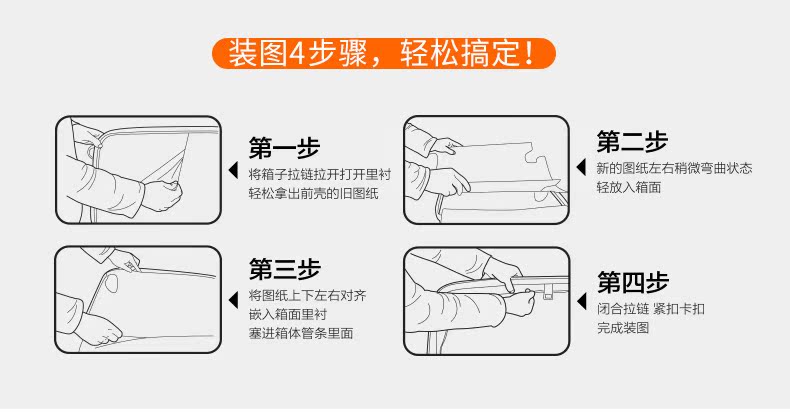 装图4步骤，轻松搞定！

第一步
将箱子拉链拉开打开里衬
轻松拿出前壳的旧图纸

第二步
新的图纸左右稍微弯曲状态
轻放入箱面

第三步
将图纸上下左右对齐
嵌入箱面里衬
塞进箱体管条里面

第四步
闭合拉链 紧扣卡扣
完成装图