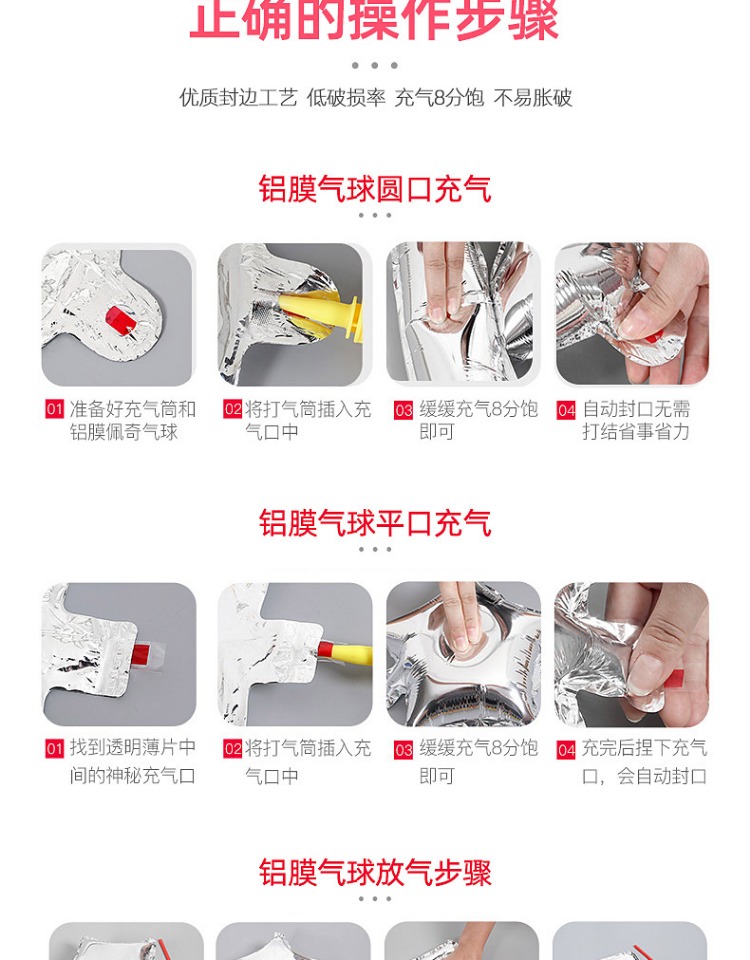 正确的操作步骤

优质封边工艺 低破损率 充气8分饱 不易胀破

铝膜气球圆口充气

01 准备好充气筒和铝膜佩奇气球

02 将打气筒插入充气口中

03 缓缓充气8分饱即可

04 自动封口无需打结省事省力

铝膜气球平口充气

01 找到透明薄片中间的神秘充气口

02 将打气筒插入充气口中

03 缓缓充气8分饱即可

04 充完后捏下充气口，会自动封口

铝膜气球放气步骤