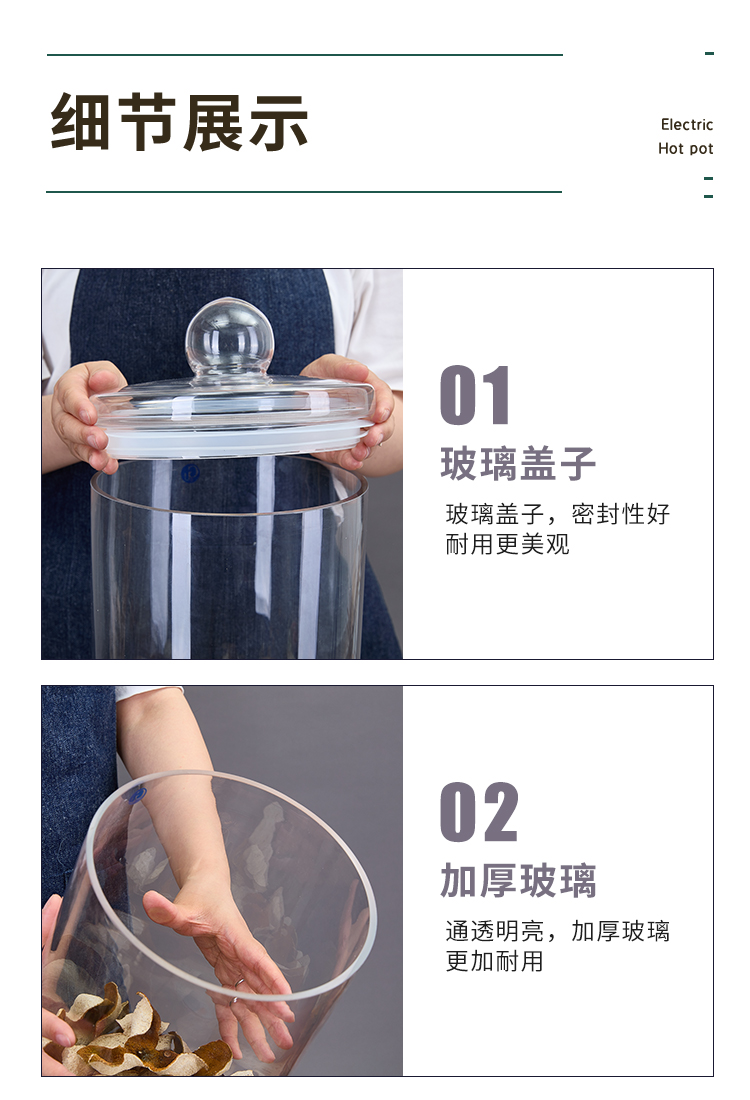 细节展示

Electric
Hot pot

01
玻璃盖子
玻璃盖子，密封性好
耐用更美观

02
加厚玻璃
通透明亮，加厚玻璃
更加耐用