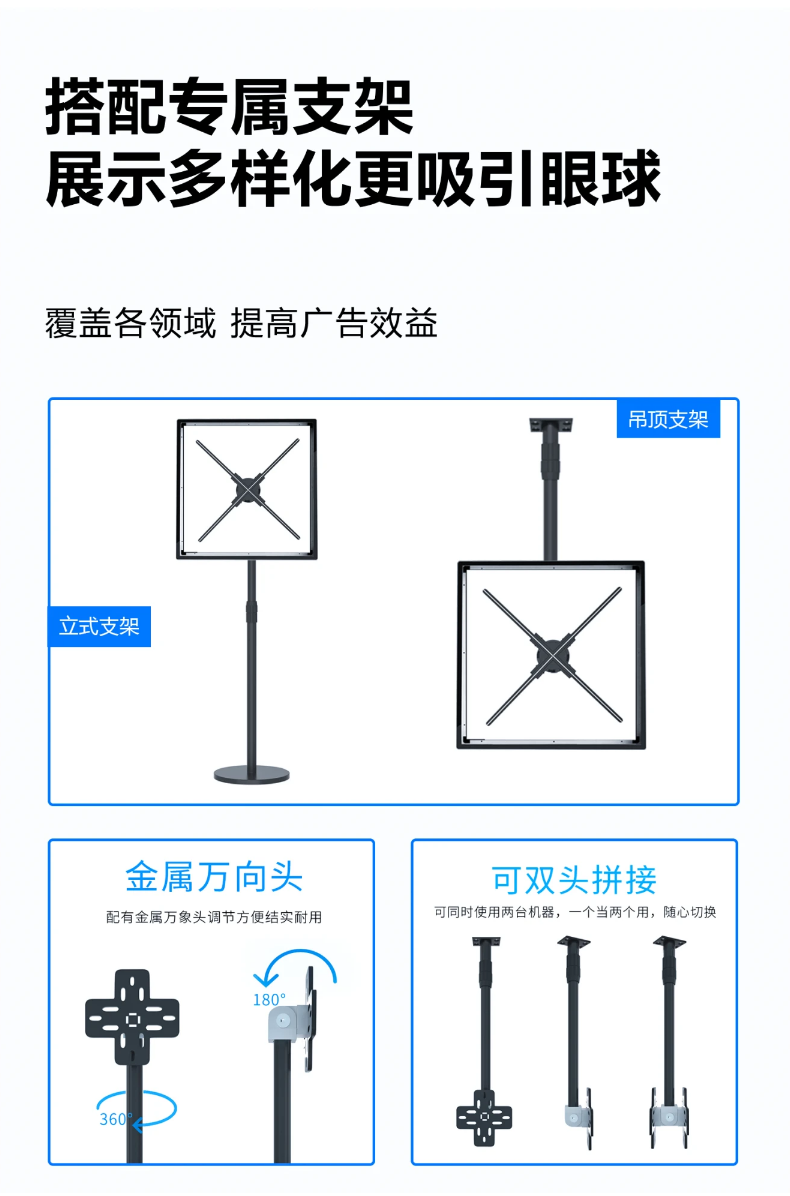 搭配专属支架
展示多样化更吸引眼球

覆盖各领域 提高广告效益

吊顶支架

立式支架

金属万向头

配有金属万象头调节方便结实耐用

180°

360°

可双头拼接

可同时使用两台机器，一个当两个用，随心切换