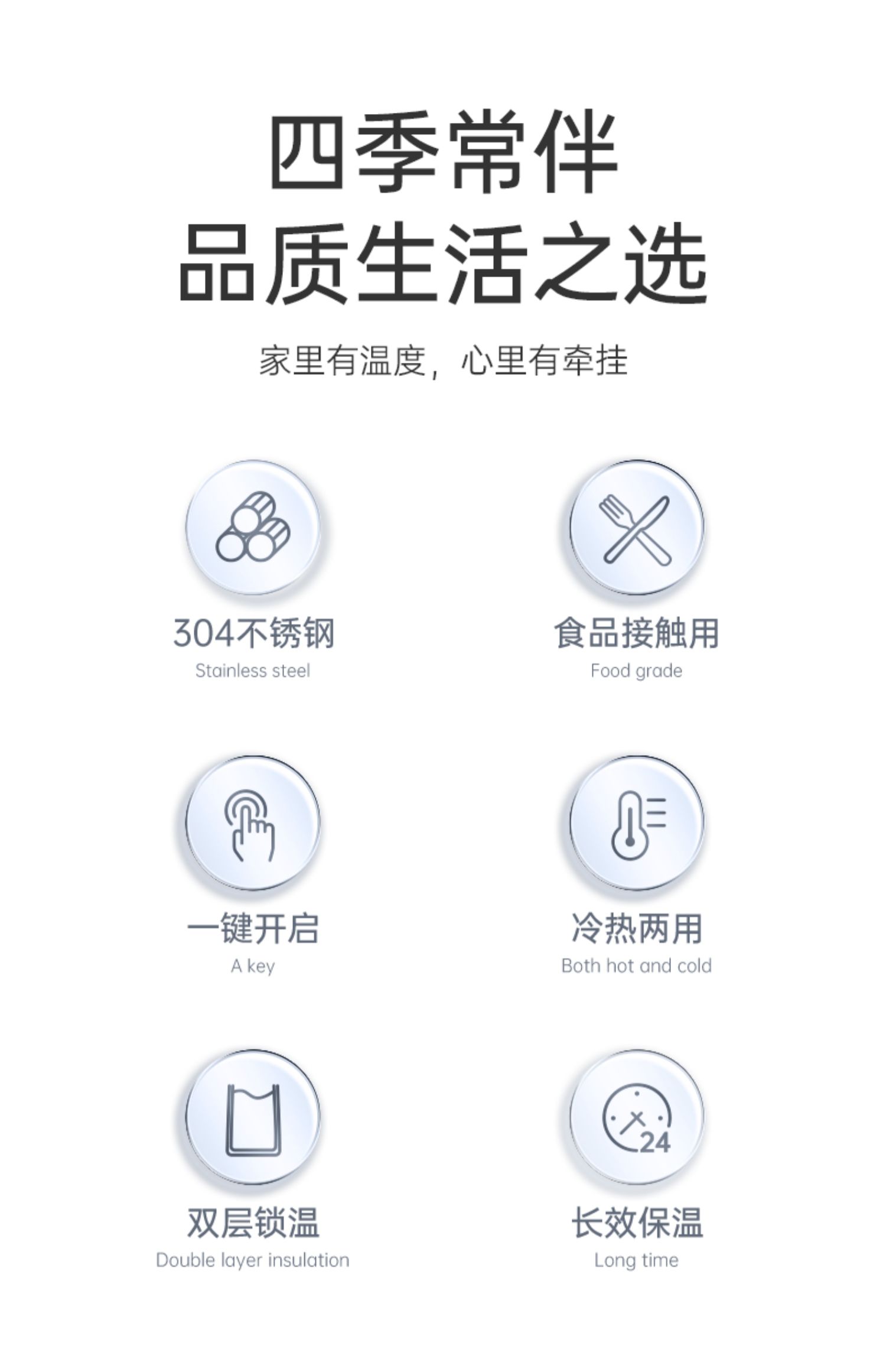 四季常伴
品质生活之选

家里有温度，心里有牵挂

304不锈钢
Stainless steel

食品接触用
Food grade

一键开启
A key

冷热两用
Both hot and cold

双层锁温
Double layer insulation

长效保温
Long time