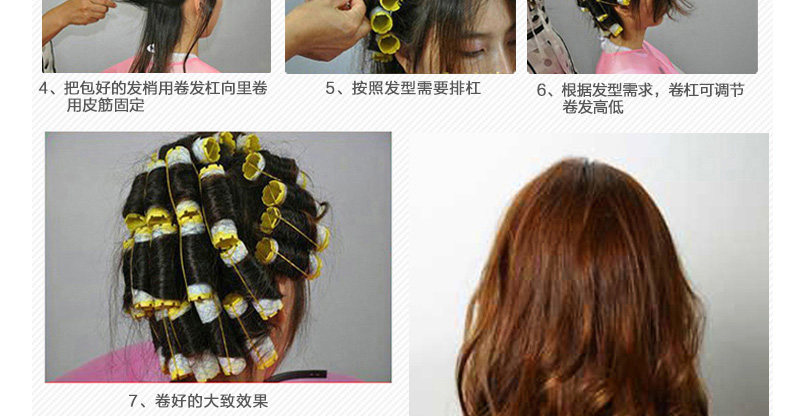 4、把包好的发梢用卷发杠向里卷用皮筋固定

5、按照发型需要排杠

6、根据发型需求，卷杠可调节卷发高低

7、卷好的大致效果