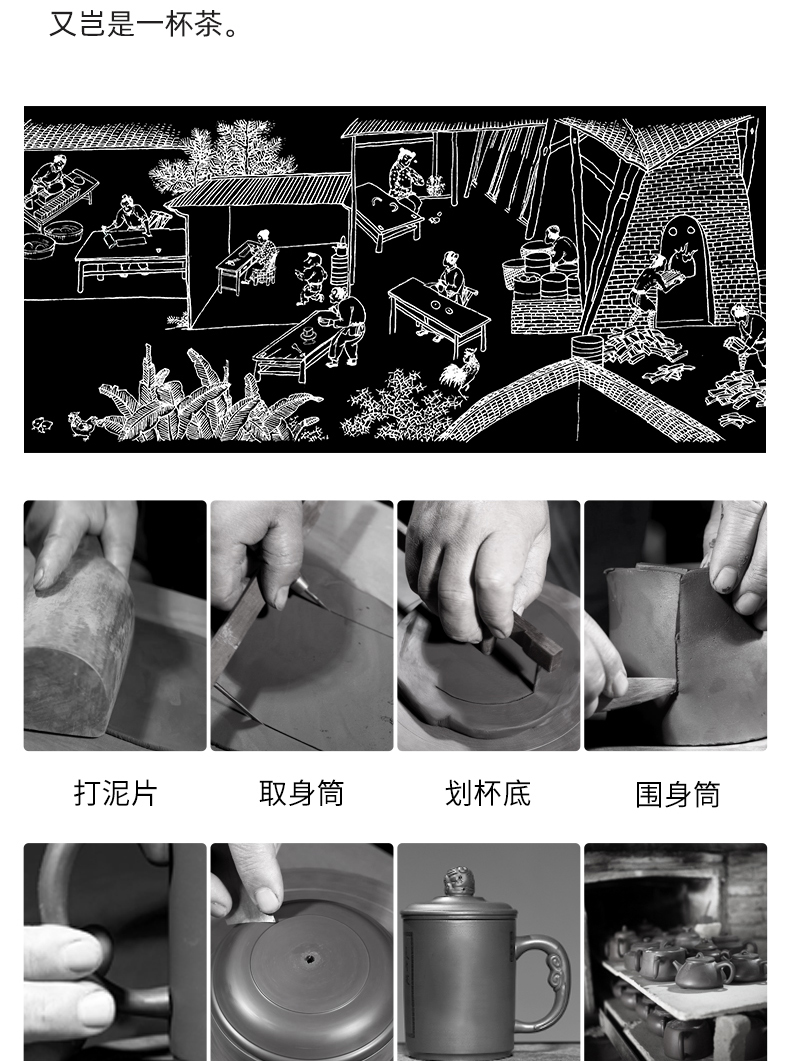 又岂是一杯茶。

打泥片

取身筒

划杯底

围身筒