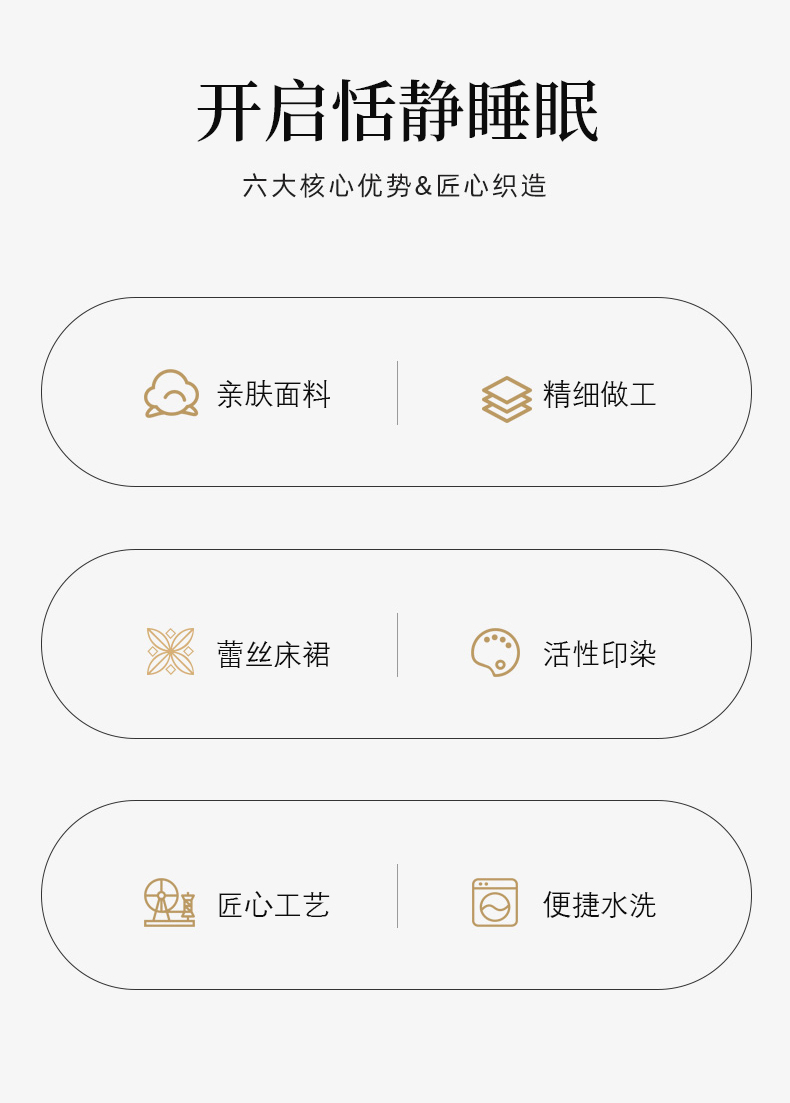 开启恬静睡眠

六大核心优势&匠心织造

亲肤面料

精细做工

蕾丝床裙

活性印染

匠心工艺

便捷水洗