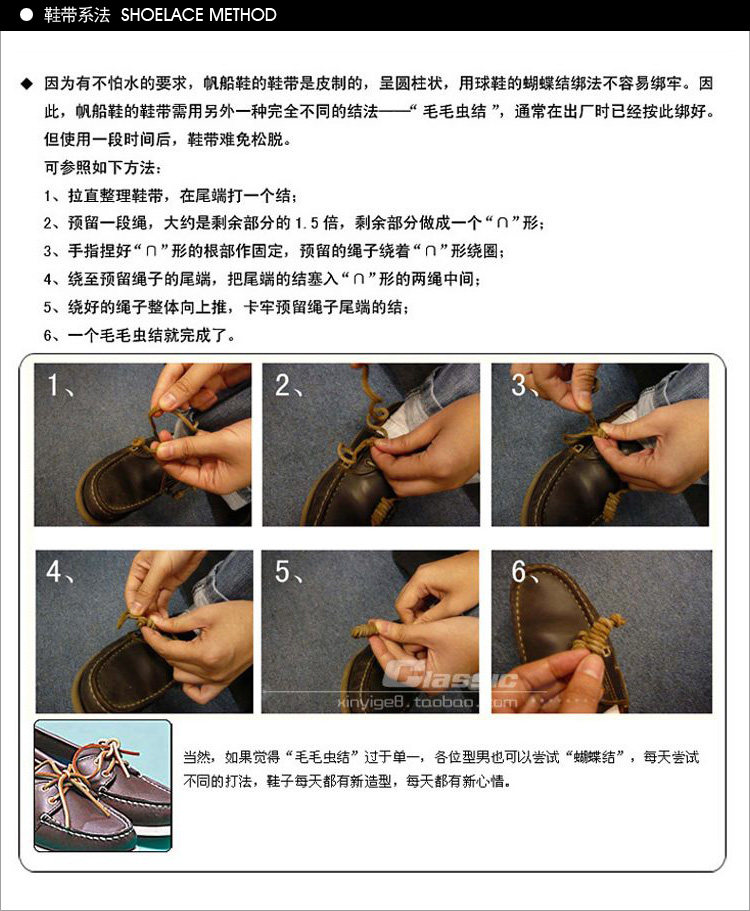 ● 鞋带系法 SHOELACE METHOD

◆ 因为有不怕水的要求，帆船鞋的鞋带是皮制的，呈圆柱状，用球鞋的蝴蝶结绑法不容易绑牢。因此，帆船鞋的鞋带需用另外一种完全不同的结法——“毛毛虫结”，通常在出厂时已经按此绑好。但使用一段时间后，鞋带难免松脱。

可参照如下方法：

1、拉直整理鞋带，在尾端打一个结；

2、预留一段绳，大约是剩余部分的 1.5 倍，剩余部分做成一个“∩”形；

3、手指捏好“∩”形的根部作固定，预留的绳子绕着“∩”形绕圈；

4、绕至预留绳子的尾端，把尾端的结塞入“∩”形的两绳中间；

5、绕好的绳子整体向上推，卡牢预留绳子尾端的结；

6、一个毛毛虫结就完成了。

1、

2、

3、

4、

5、

6、

Classic

xinyige8.taobao.com

当然，如果觉得“毛毛虫结”过于单一，各位型男也可以尝试“蝴蝶结”，每天尝试不同的打法，鞋子每天都有新造型，每天都有新心情。