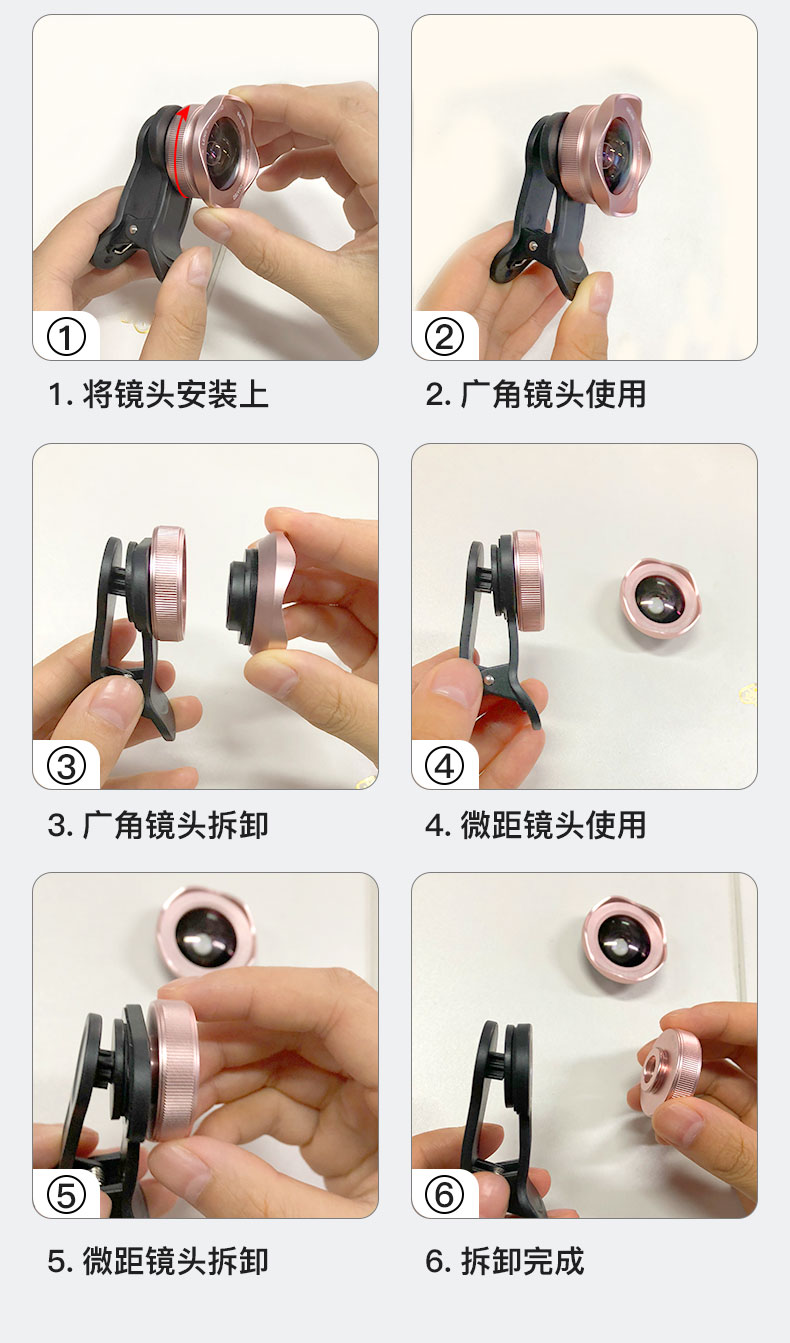 ①

1. 将镜头安装上

②

2. 广角镜头使用

③

3. 广角镜头拆卸

④

4. 微距镜头使用

⑤

5. 微距镜头拆卸

⑥

6. 拆卸完成