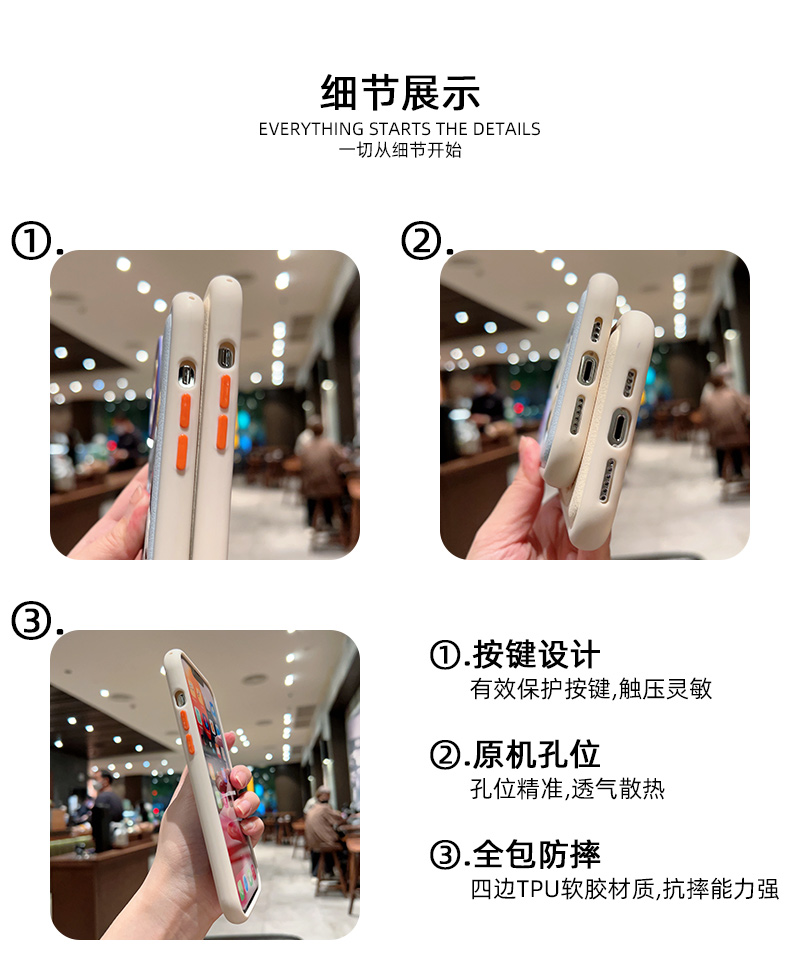 细节展示
EVERYTHING STARTS THE DETAILS
一切从细节开始

①.

②.

③.

①.按键设计
有效保护按键,触压灵敏

②.原机孔位
孔位精准,透气散热

③.全包防摔
四边TPU软胶材质,抗摔能力强