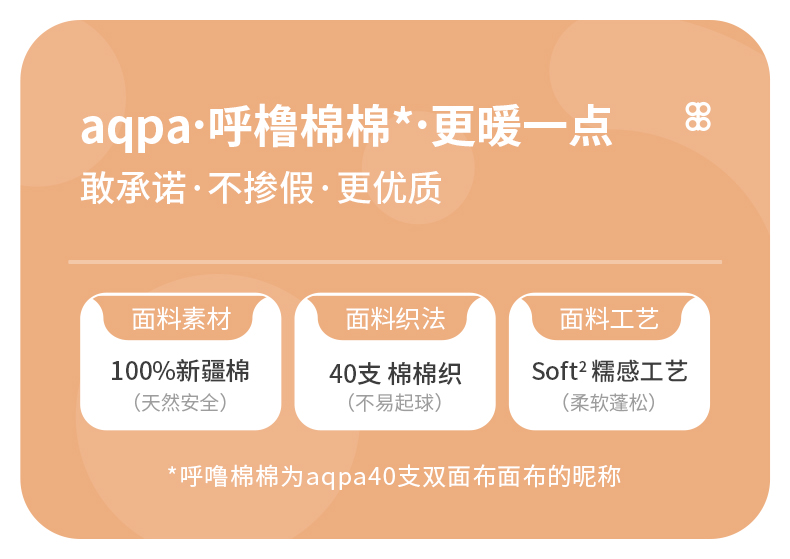 aqpa·呼橹棉棉*·更暖一点

敢承诺·不掺假·更优质

面料素材
100%新疆棉
（天然安全）

面料织法
40支 棉棉织
（不易起球）

面料工艺
Soft$^{2}$ 糯感工艺
（柔软蓬松）

*呼噜棉棉为aqpa40支双面布面布的昵称