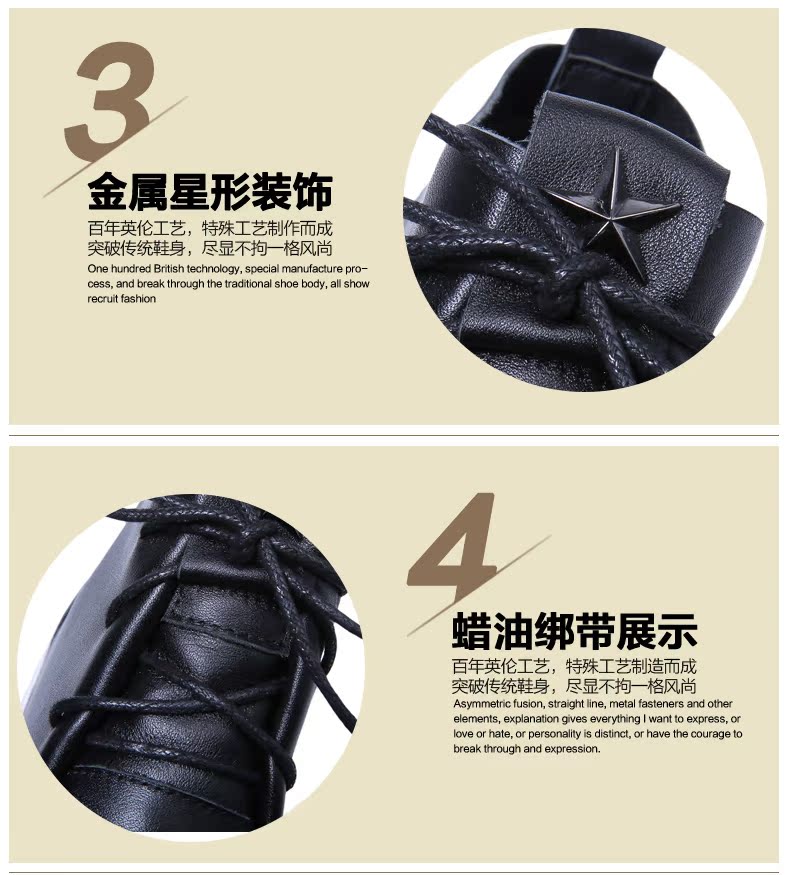 3

金属星形装饰

百年英伦工艺，特殊工艺制作而成
突破传统鞋身，尽显不拘一格风尚

One hundred British technology, special manufacture process, and break through the traditional shoe body, all show recruit fashion

4

蜡油绑带展示

百年英伦工艺，特殊工艺制造而成
突破传统鞋身，尽显不拘一格风尚

Asymmetric fusion, straight line, metal fasteners and other elements, explanation gives everything I want to express, or love or hate, or personality is distinct, or have the courage to break through and expression.