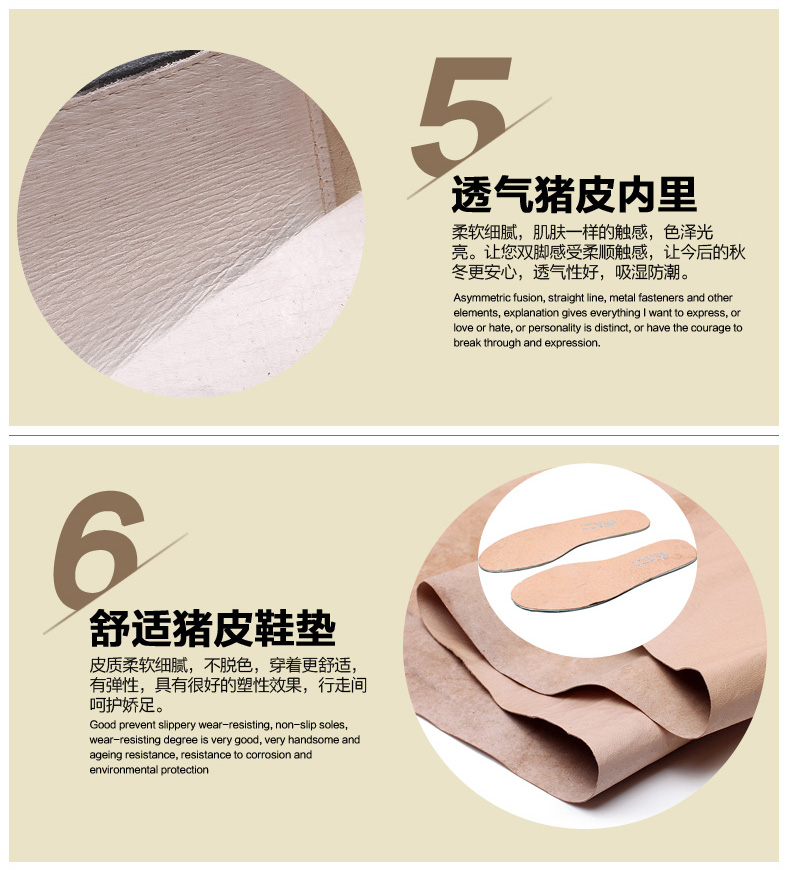 5

透气猪皮内里

柔软细腻，肌肤一样的触感，色泽光亮。让您双脚感受柔顺触感，让今后的秋冬更安心，透气性好，吸湿防潮。

Asymmetric fusion, straight line, metal fasteners and other elements, explanation gives everything I want to express, or love or hate, or personality is distinct, or have the courage to break through and expression.

6

舒适猪皮鞋垫

皮质柔软细腻，不脱色，穿着更舒适，有弹性，具有很好的塑性效果，行走间呵护娇足。

Good prevent slippery wear-resisting, non-slip soles, wear-resisting degree is very good, very handsome and ageing resistance, resistance to corrosion and environmental protection